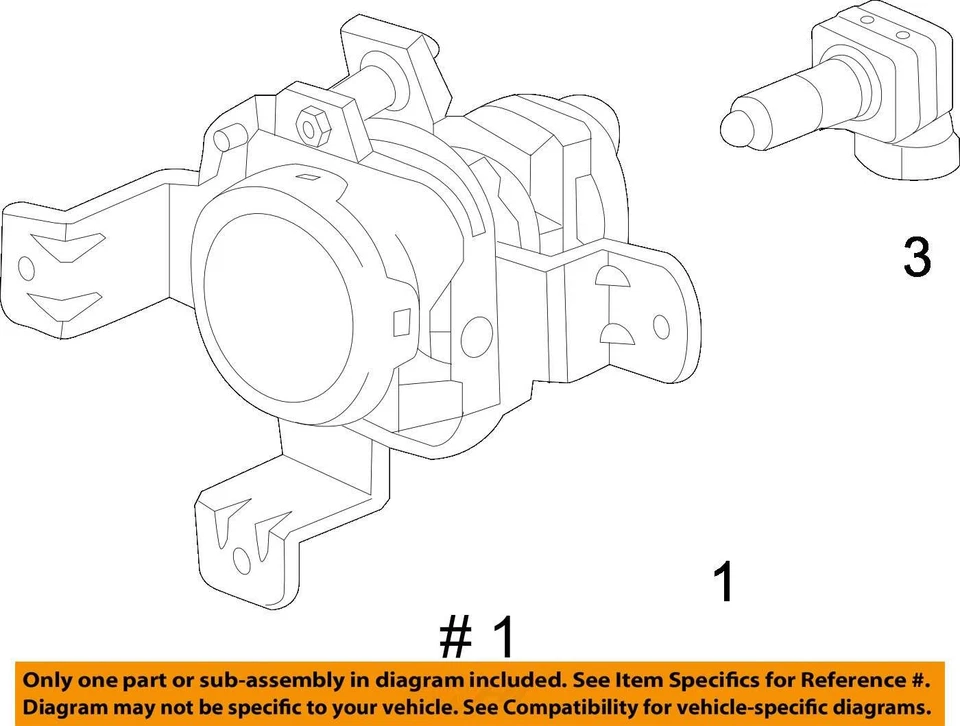 3

1

# 1

Only one part or sub-assembly in diagram included. See Item Specifics for Reference #.
Diagram may not be specific to your vehicle. See Compatibility for vehicle-specific diagrams.