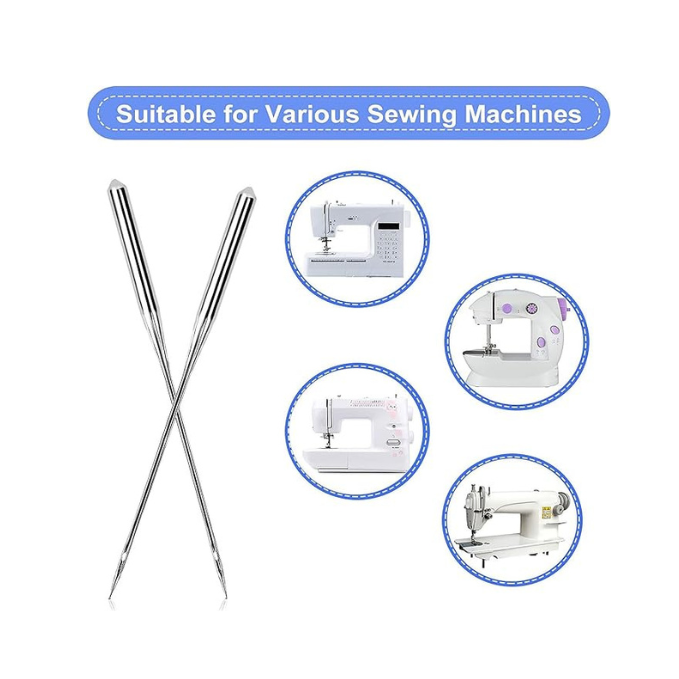 Suitable for Various Sewing Machines