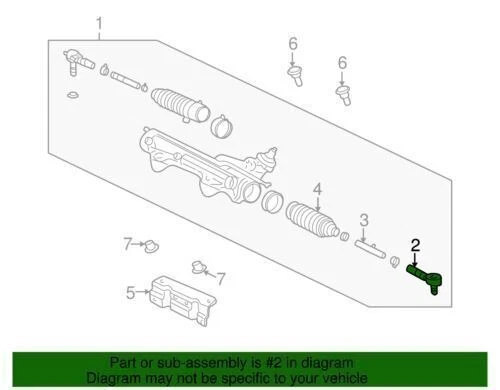 1
6
6
4
3
2
7
7
5

Part or sub-assembly is #2 in diagram
Diagram may not be specific to your vehicle