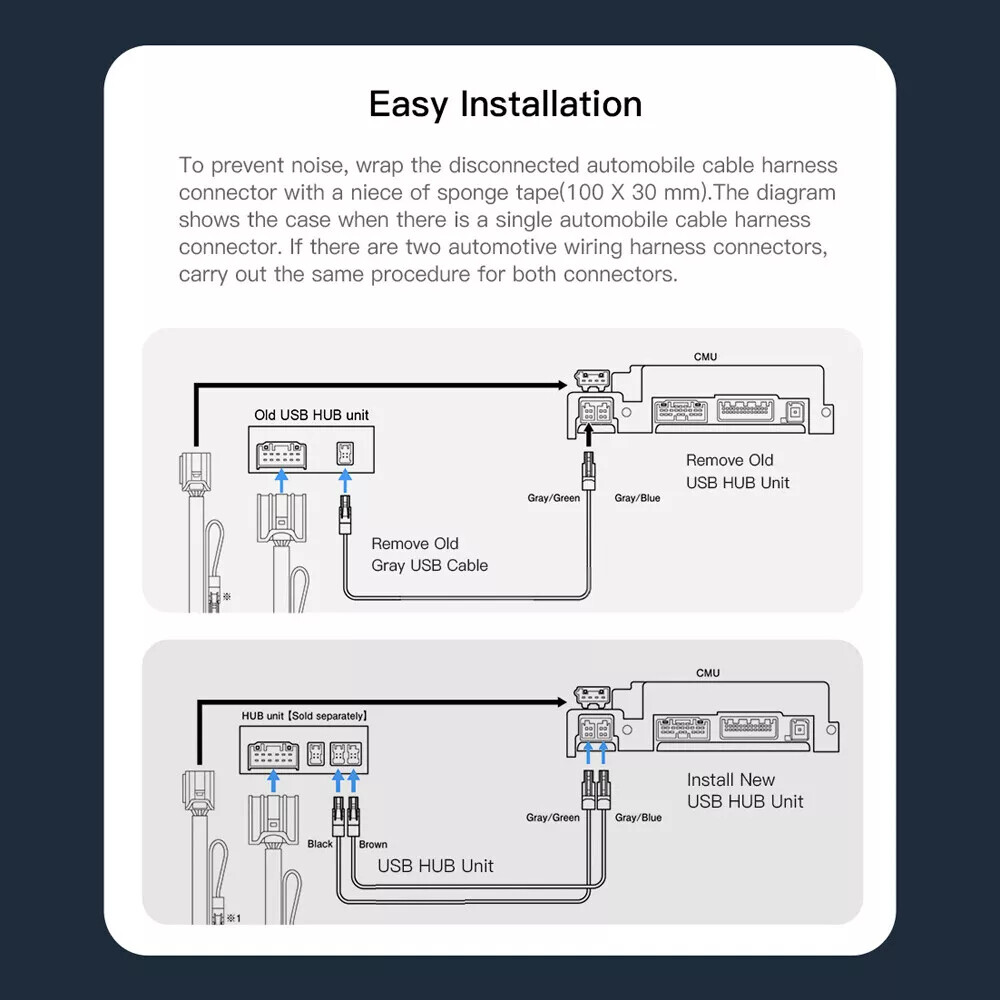 Easy Installation

To prevent noise, wrap the disconnected automobile cable harness connector with a niece of sponge tape(100 X 30 mm).The diagram shows the case when there is a single automobile cable harness connector. If there are two automotive wiring harness connectors, carry out the same procedure for both connectors.

CMU

Old USB HUB unit

Remove Old USB HUB Unit

Gray/Green

Gray/Blue

Remove Old Gray USB Cable

※

CMU

HUB unit【Sold separately】

Install New USB HUB Unit

Gray/Green

Gray/Blue

Black

Brown

USB HUB Unit

※1