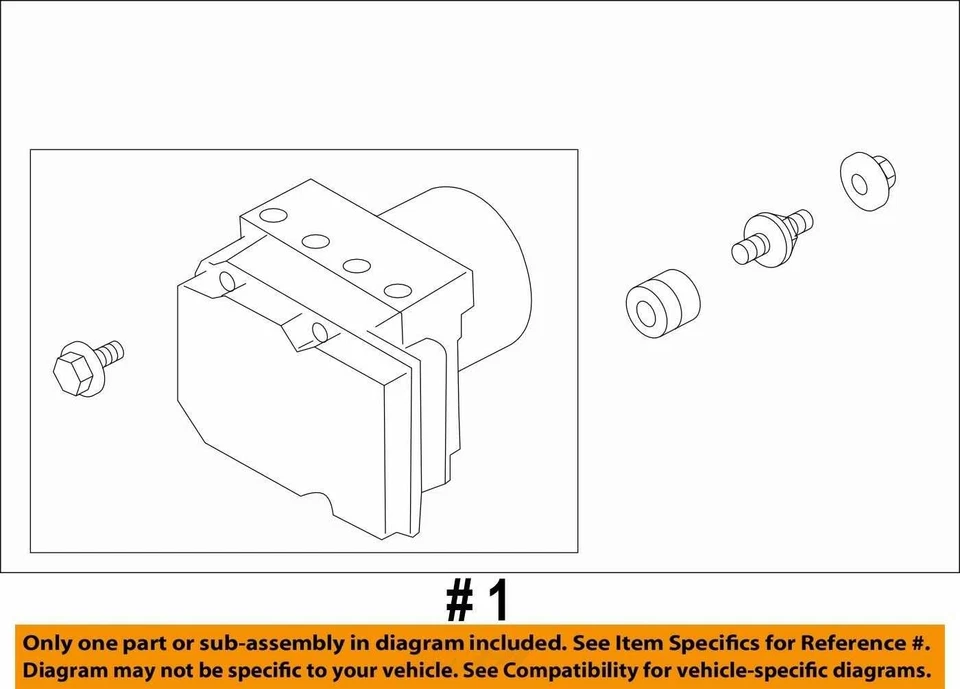 # 1

Only one part or sub-assembly in diagram included. See Item Specifics for Reference #. Diagram may not be specific to your vehicle. See Compatibility for vehicle-specific diagrams.