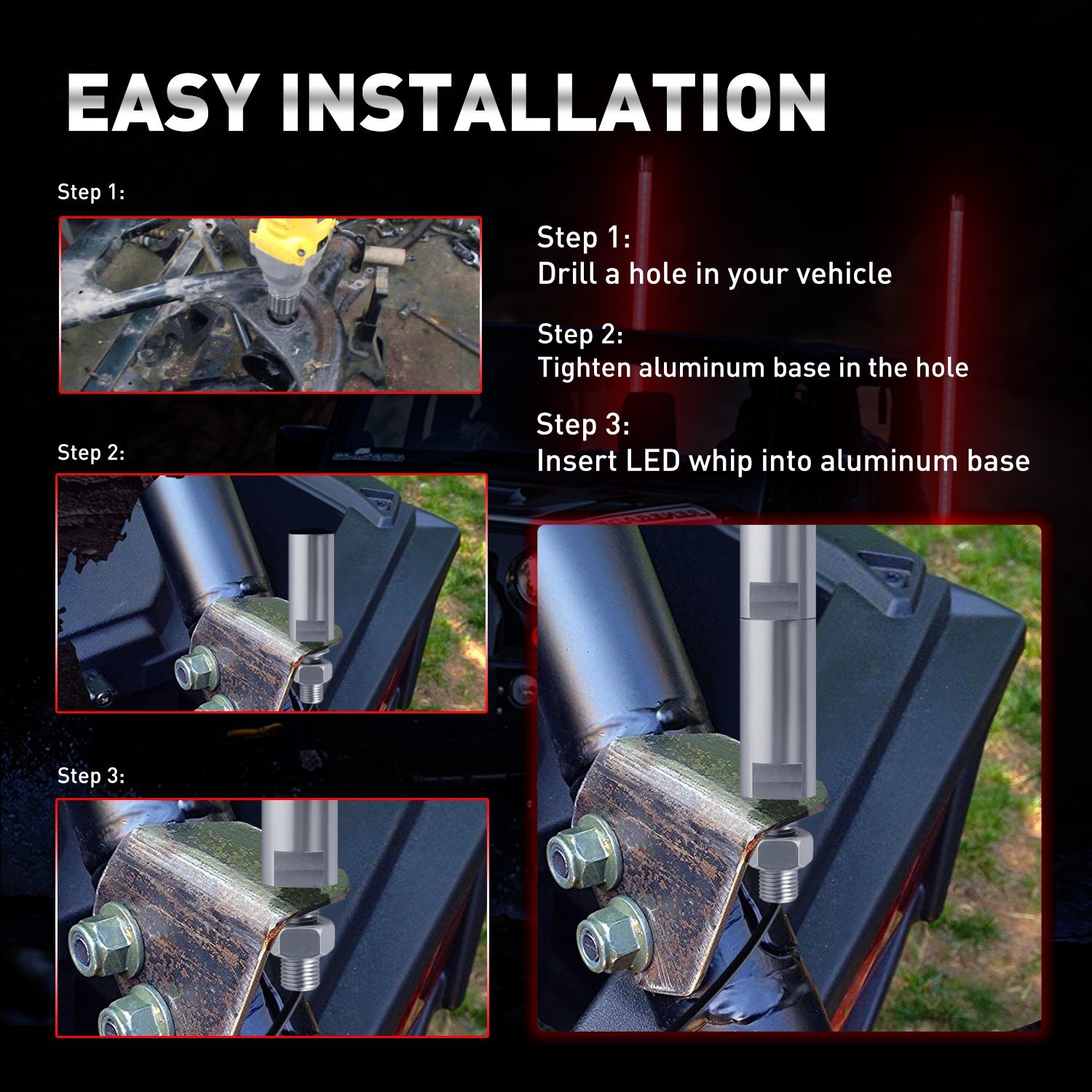 EASY INSTALLATION

Step 1:

Step 2:

Step 3:

Step 1:
Drill a hole in your vehicle

Step 2:
Tighten aluminum base in the hole

Step 3:
Insert LED whip into aluminum base