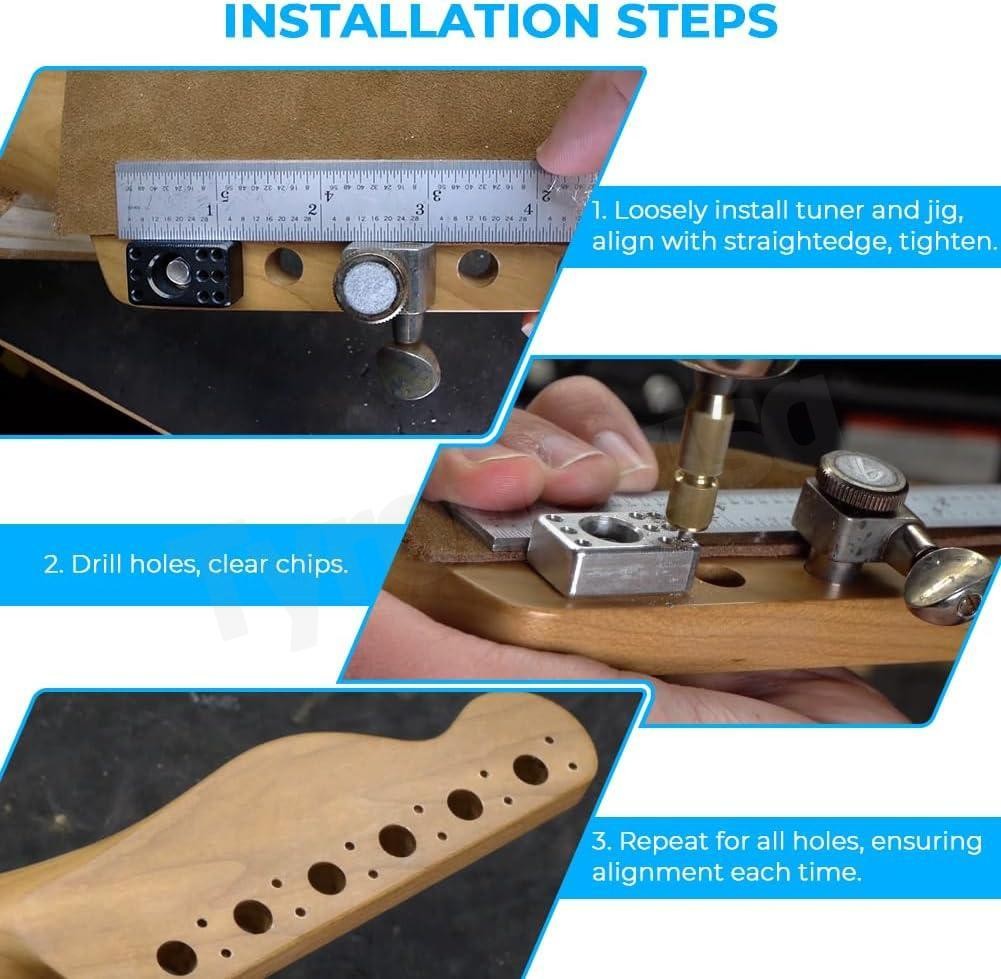 INSTALLATION STEPS

1. Loosely install tuner and jig, align with straightedge, tighten.

2. Drill holes, clear chips.

3. Repeat for all holes, ensuring alignment each time.