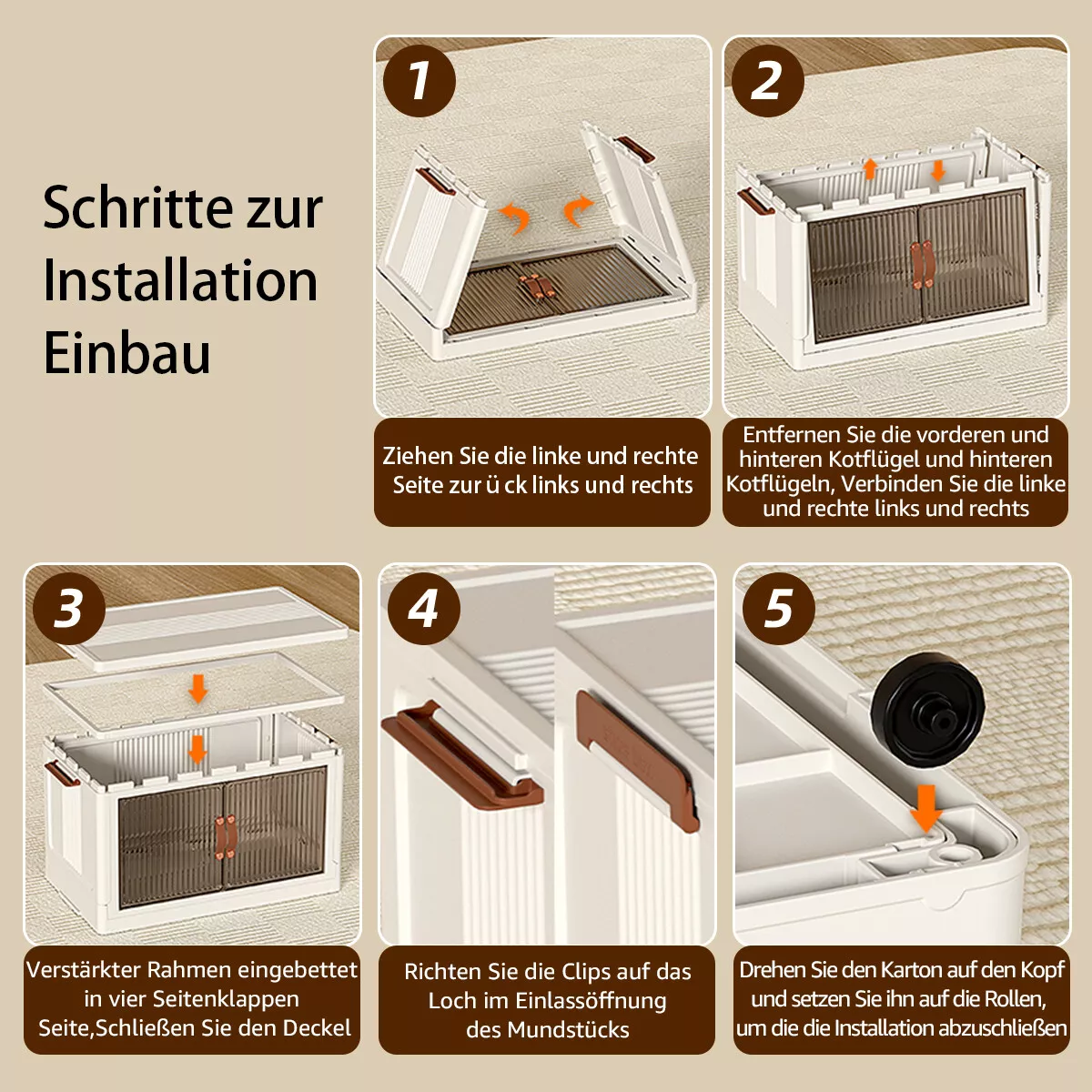 Schritte zur Installation Einbau

1

Ziehen Sie die linke und rechte Seite zur ü ck links und rechts

2

Entfernen Sie die vorderen und hinteren Kotflügel und hinteren Kotflügeln, Verbinden Sie die linke und rechte links und rechts

3

Verstärkter Rahmen eingebettet in vier Seitenklappen Seite,Schließen Sie den Deckel

4

Richten Sie die Clips auf das Loch im Einlassöffnung des Mundstücks

5

Drehen Sie den Karton auf den Kopf und setzen Sie ihn auf die Rollen, um die die Installation abzuschließen