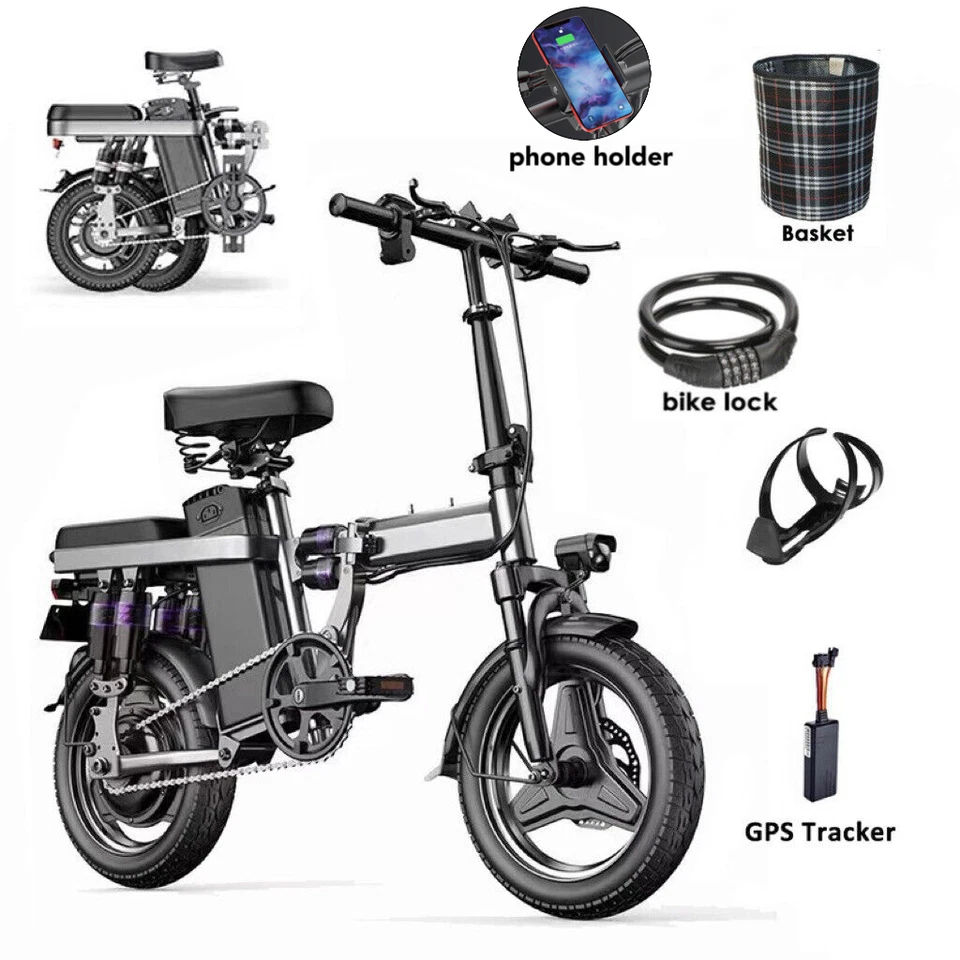 phone holder

Basket

bike lock

GPS Tracker