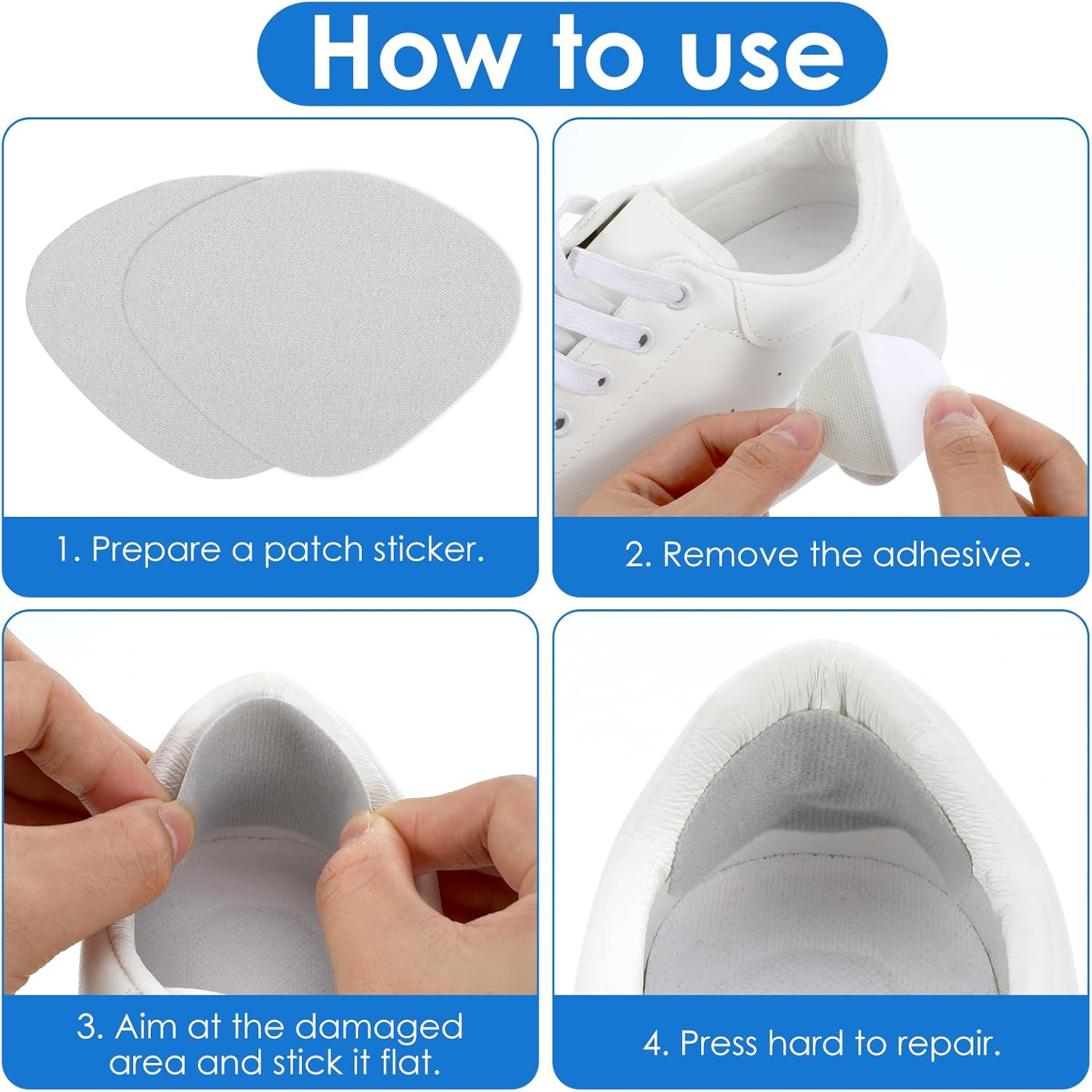 How to use

1. Prepare a patch sticker.

2. Remove the adhesive.

3. Aim at the damaged area and stick it flat.

4. Press hard to repair.