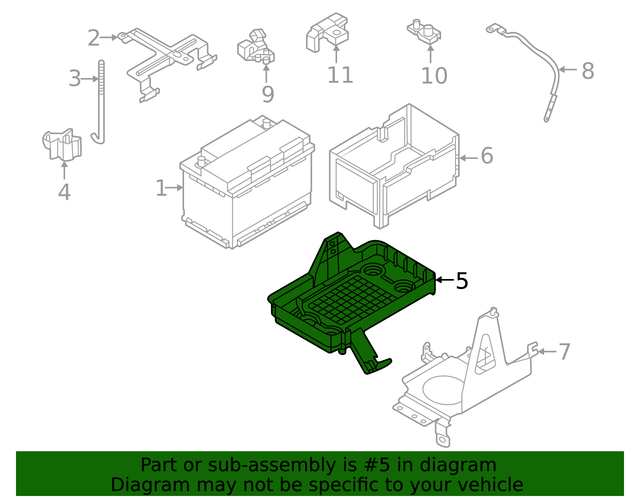 2
3
9
11
10
8
4
1
6
5
7

Part or sub-assembly is #5 in diagram
Diagram may not be specific to your vehicle