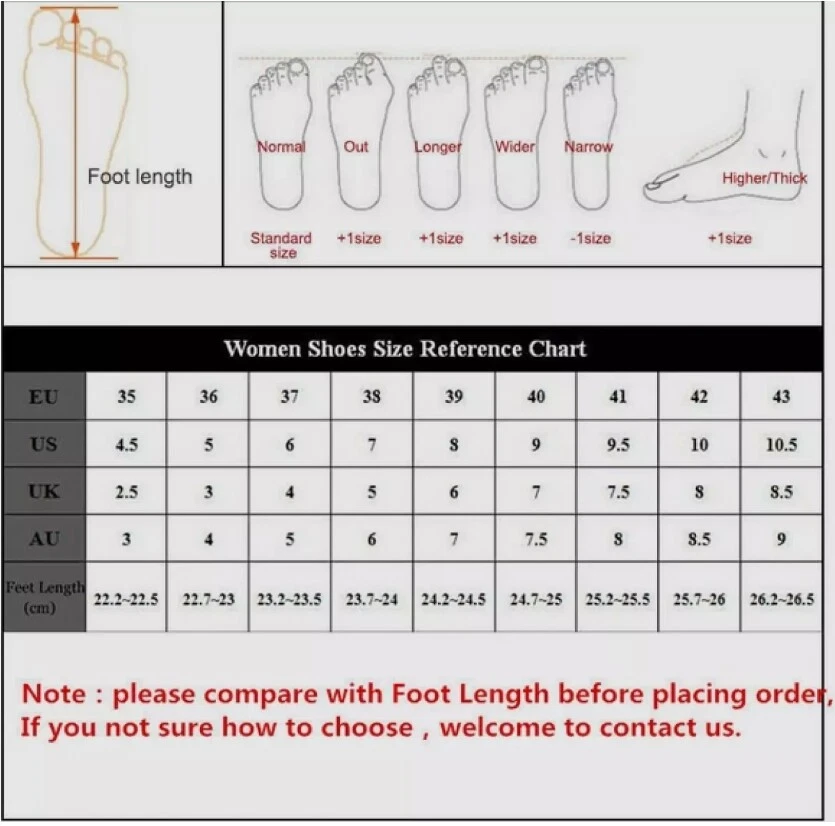 Foot length

Normal
Out
Longer
Wider
Narrow
Higher/Thick

Standard size
+1size
+1size
+1size
-1size
+1size

Women Shoes Size Reference Chart

| EU | 35 | 36 | 37 | 38 | 39 | 40 | 41 | 42 | 43 |
|---|---|---|---|---|---|---|---|---|---|
| US | 4.5 | 5 | 6 | 7 | 8 | 9 | 9.5 | 10 | 10.5 |
| UK | 2.5 | 3 | 4 | 5 | 6 | 7 | 7.5 | 8 | 8.5 |
| AU | 3 | 4 | 5 | 6 | 7 | 7.5 | 8 | 8.5 | 9 |
| Feet Length (cm) | 22.2~22.5 | 22.7~23 | 23.2~23.5 | 23.7~24 | 24.2~24.5 | 24.7~25 | 25.2~25.5 | 25.7~26 | 26.2~26.5 |

Note : please compare with Foot Length before placing order, If you not sure how to choose , welcome to contact us.