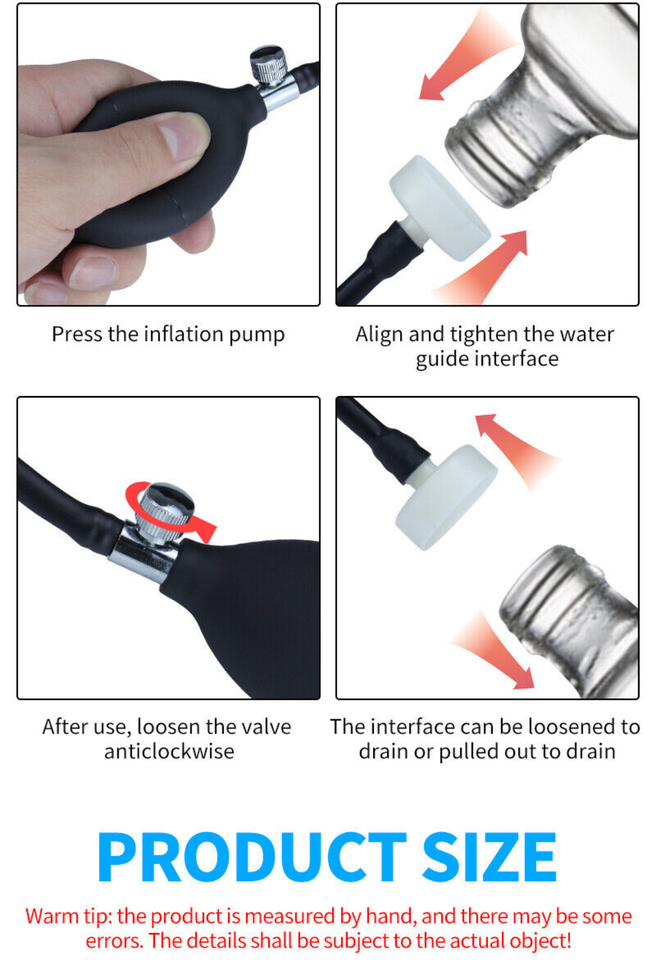 Press the inflation pump

Align and tighten the water guide interface

After use, loosen the valve anticlockwise

The interface can be loosened to drain or pulled out to drain

PRODUCT SIZE

Warm tip: the product is measured by hand, and there may be some errors. The details shall be subject to the actual object!