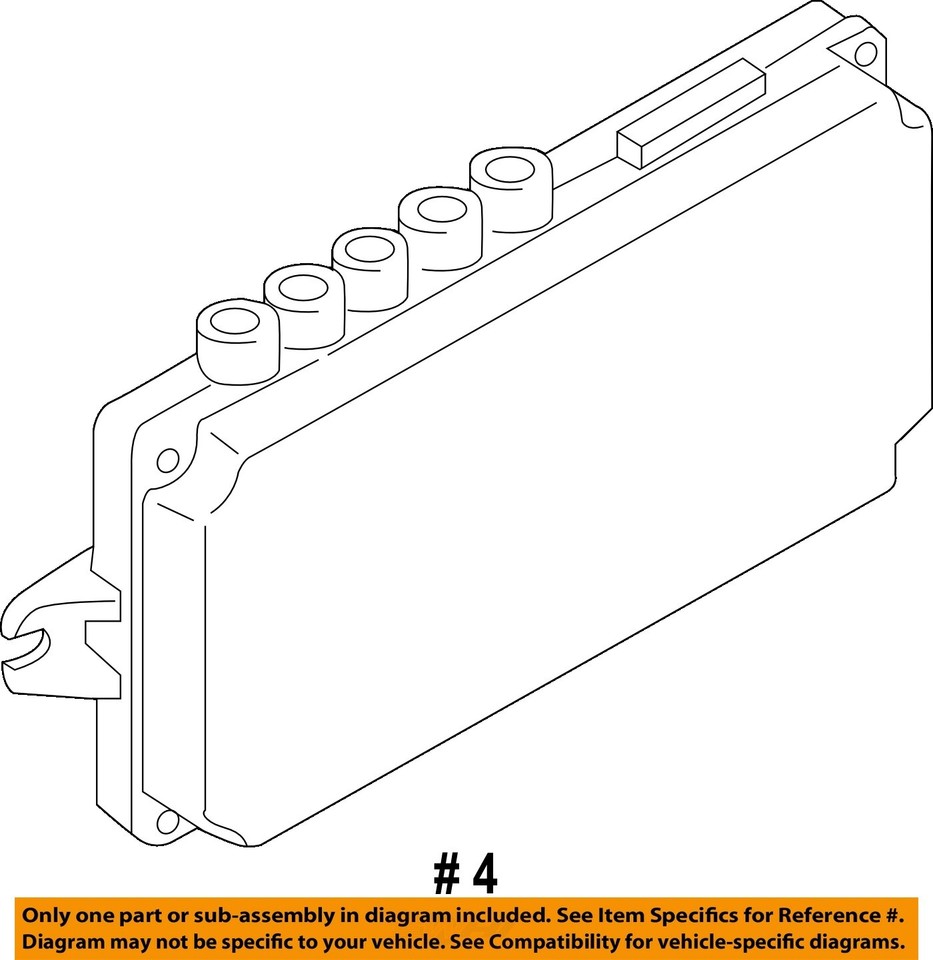 # 4

Only one part or sub-assembly in diagram included. See Item Specifics for Reference #. Diagram may not be specific to your vehicle. See Compatibility for vehicle-specific diagrams.