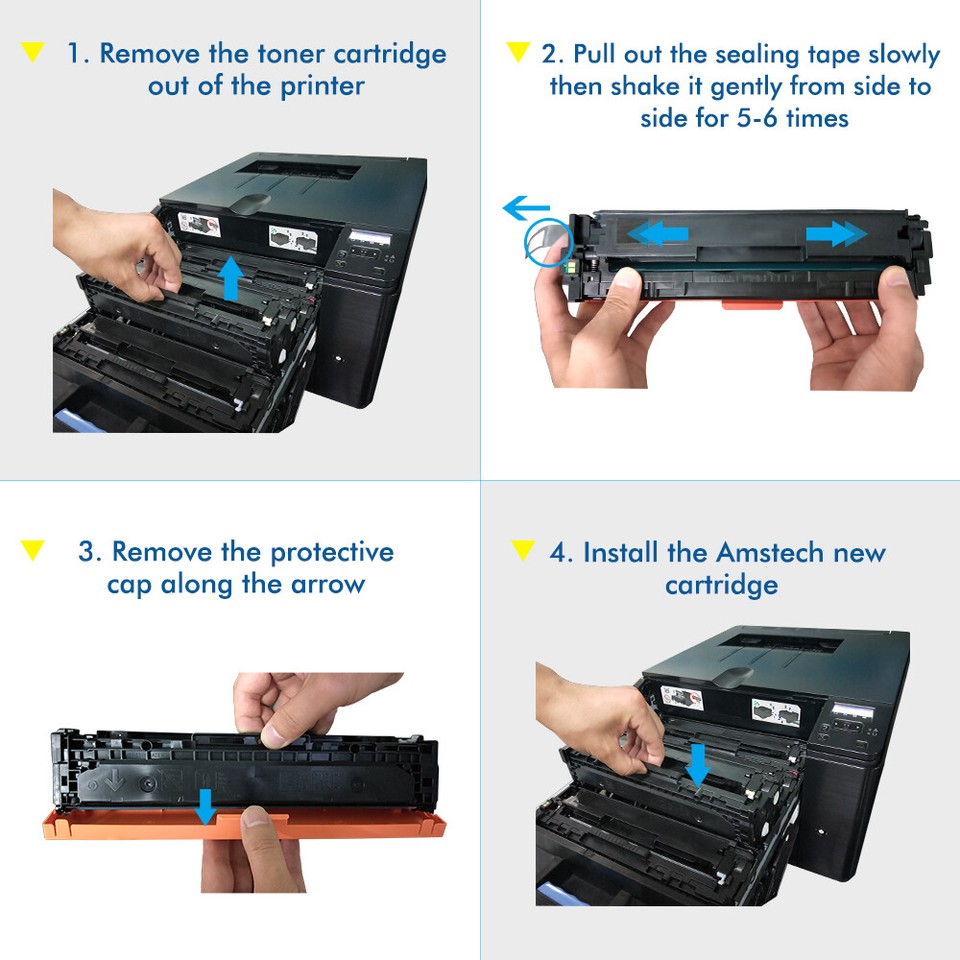 1. Remove the toner cartridge out of the printer

2. Pull out the sealing tape slowly then shake it gently from side to side for 5-6 times

3. Remove the protective cap along the arrow

4. Install the Amstech new cartridge