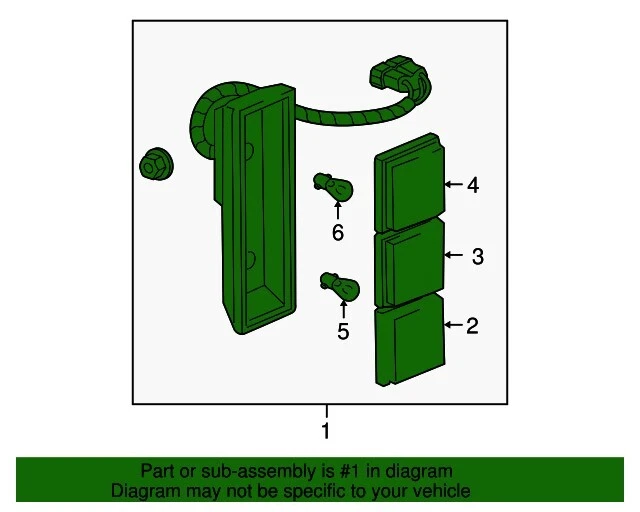 4
6
3
5
2
1

Part or sub-assembly is #1 in diagram
Diagram may not be specific to your vehicle