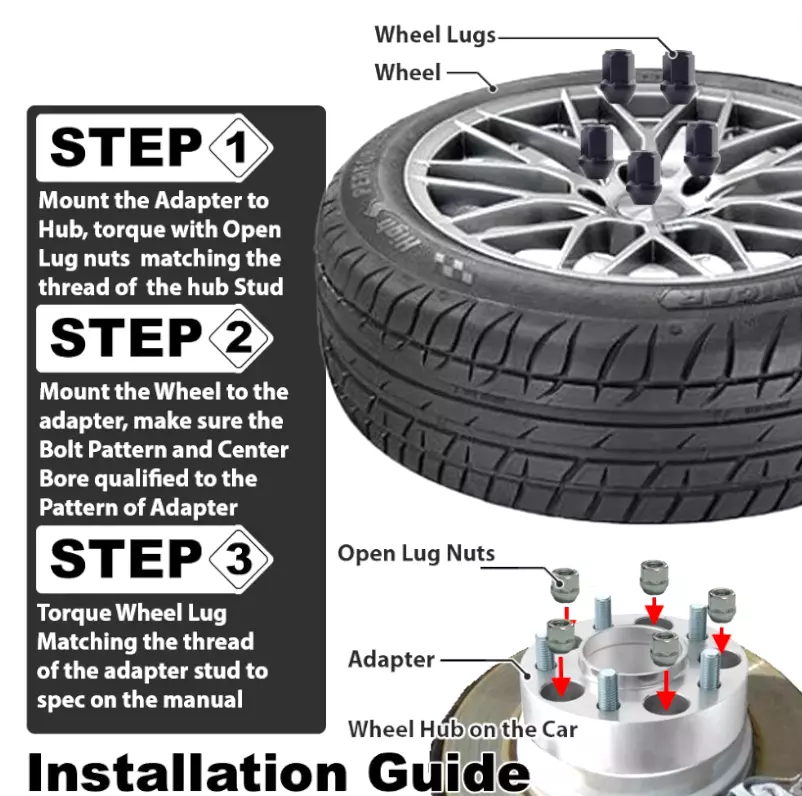 Wheel Lugs
Wheel

STEP 1
Mount the Adapter to Hub, torque with Open Lug nuts matching the thread of the hub Stud

STEP 2
Mount the Wheel to the adapter, make sure the Bolt Pattern and Center Bore qualified to the Pattern of Adapter

STEP 3
Torque Wheel Lug Matching the thread of the adapter stud to spec on the manual

Open Lug Nuts
Adapter
Wheel Hub on the Car

Installation Guide