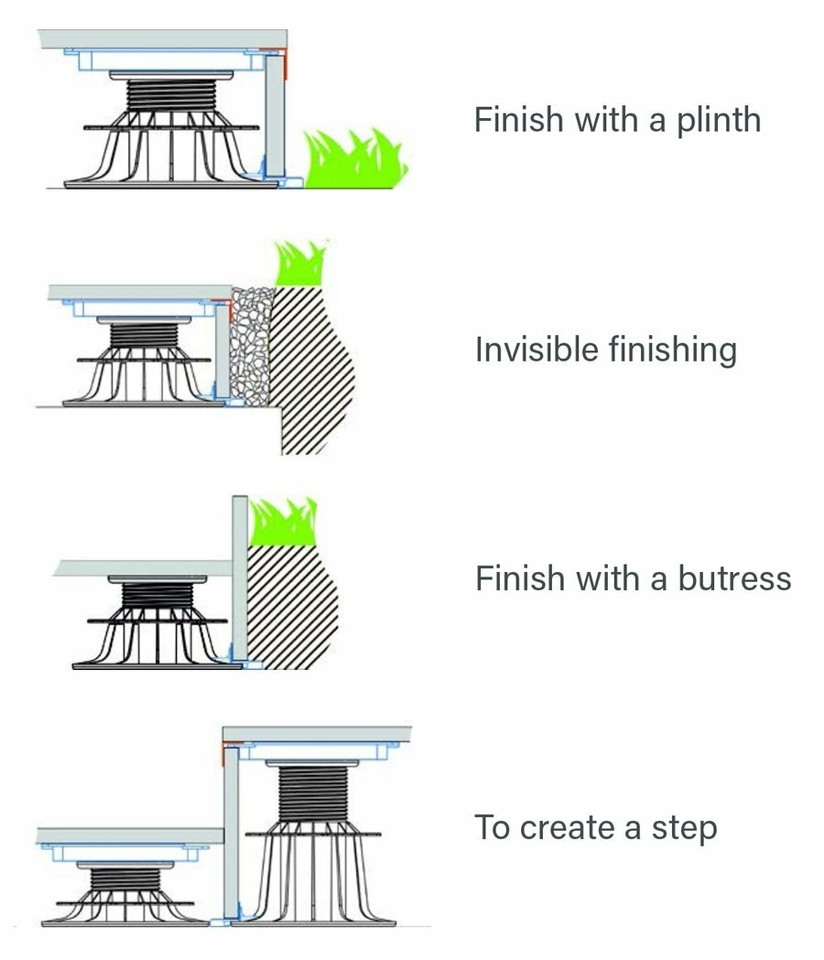 Finish with a plinth

Invisible finishing

Finish with a butress

To create a step