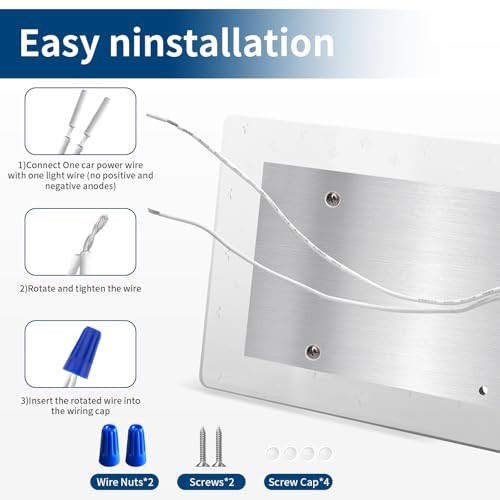 Easy ninstallation

1)Connect One car power wire with one light wire (no positive and negative anodes)

2)Rotate and tighten the wire

3)Insert the rotated wire into the wiring cap

Wire Nuts*2

Screws*2

Screw Cap*4