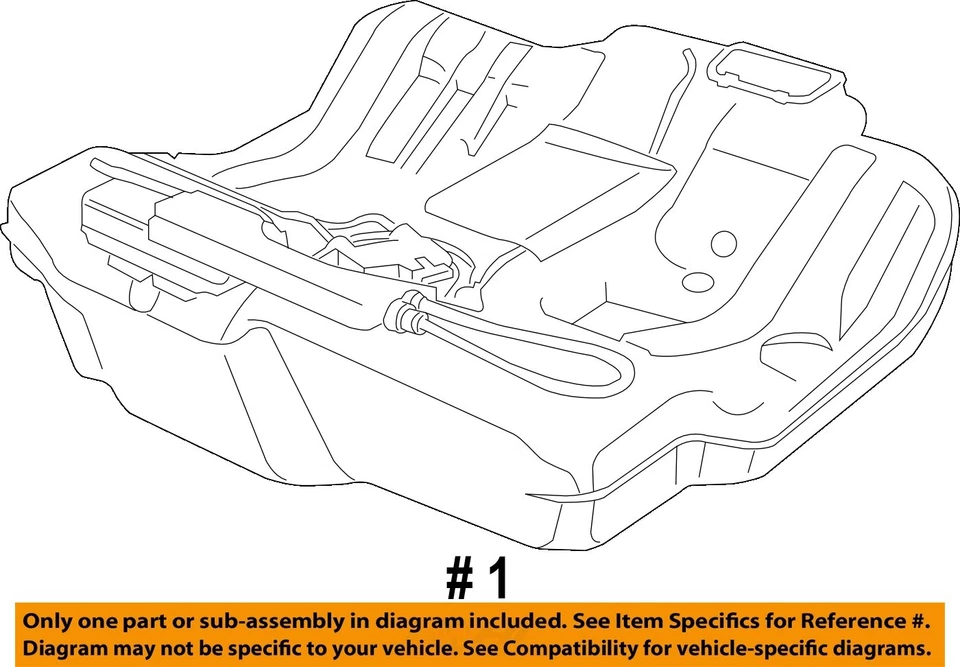 # 1

Only one part or sub-assembly in diagram included. See Item Specifics for Reference #.
Diagram may not be specific to your vehicle. See Compatibility for vehicle-specific diagrams.