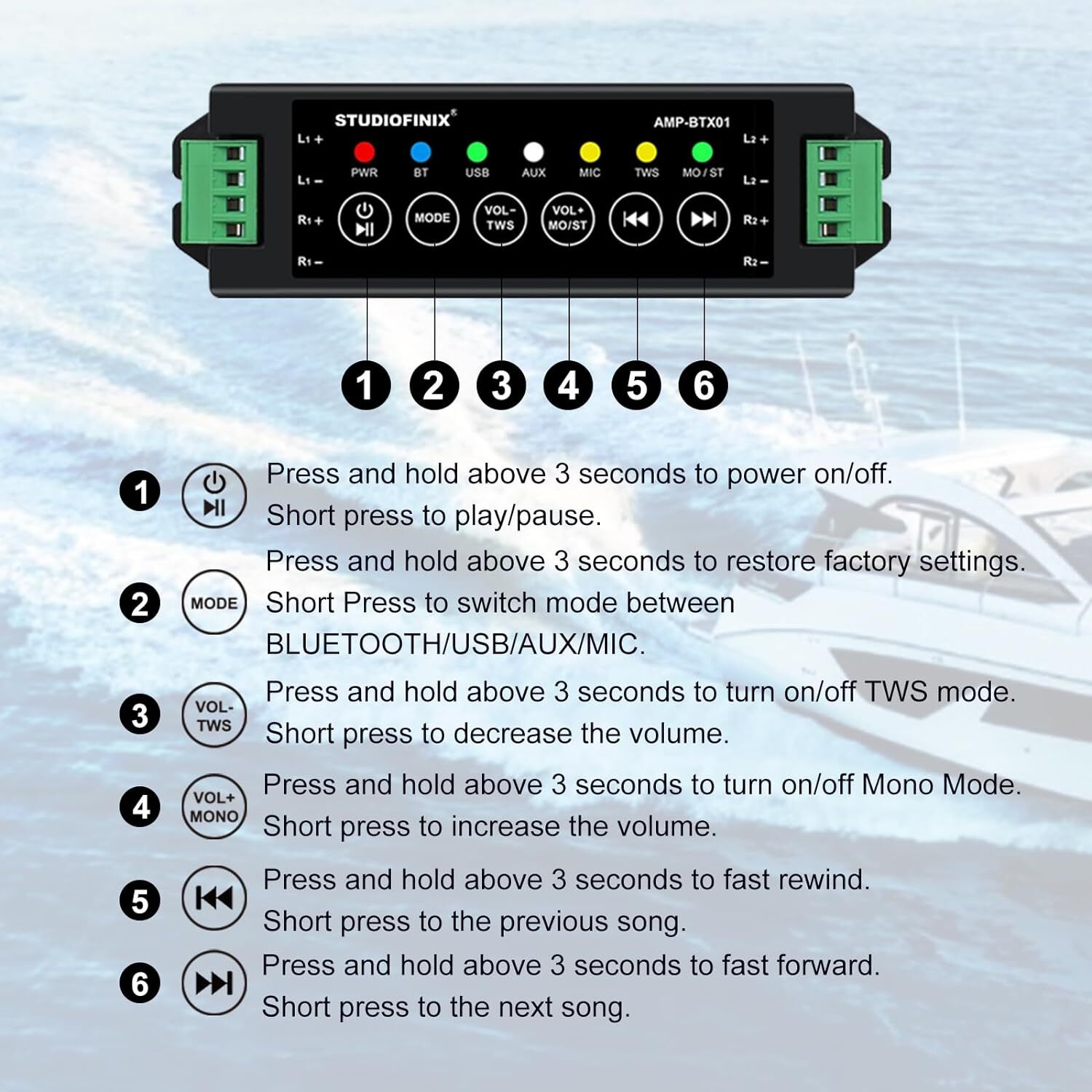 STUDIOFINIX®
AMP-BTX01

L1 +
L1 −
R1 +
R1 −

PWR BT USB AUX MIC TWS MO / ST

MODE
VOL− TWS
VOL+ MO/ST

L2 +
L2 −
R2 +
R2 −

1 2 3 4 5 6

1 Press and hold above 3 seconds to power on/off.
Short press to play/pause.

2 MODE Press and hold above 3 seconds to restore factory settings.
Short Press to switch mode between BLUETOOTH/USB/AUX/MIC.

3 VOL- TWS Press and hold above 3 seconds to turn on/off TWS mode.
Short press to decrease the volume.

4 VOL+ MONO Press and hold above 3 seconds to turn on/off Mono Mode.
Short press to increase the volume.

5 Press and hold above 3 seconds to fast rewind.
Short press to the previous song.

6 Press and hold above 3 seconds to fast forward.
Short press to the next song.