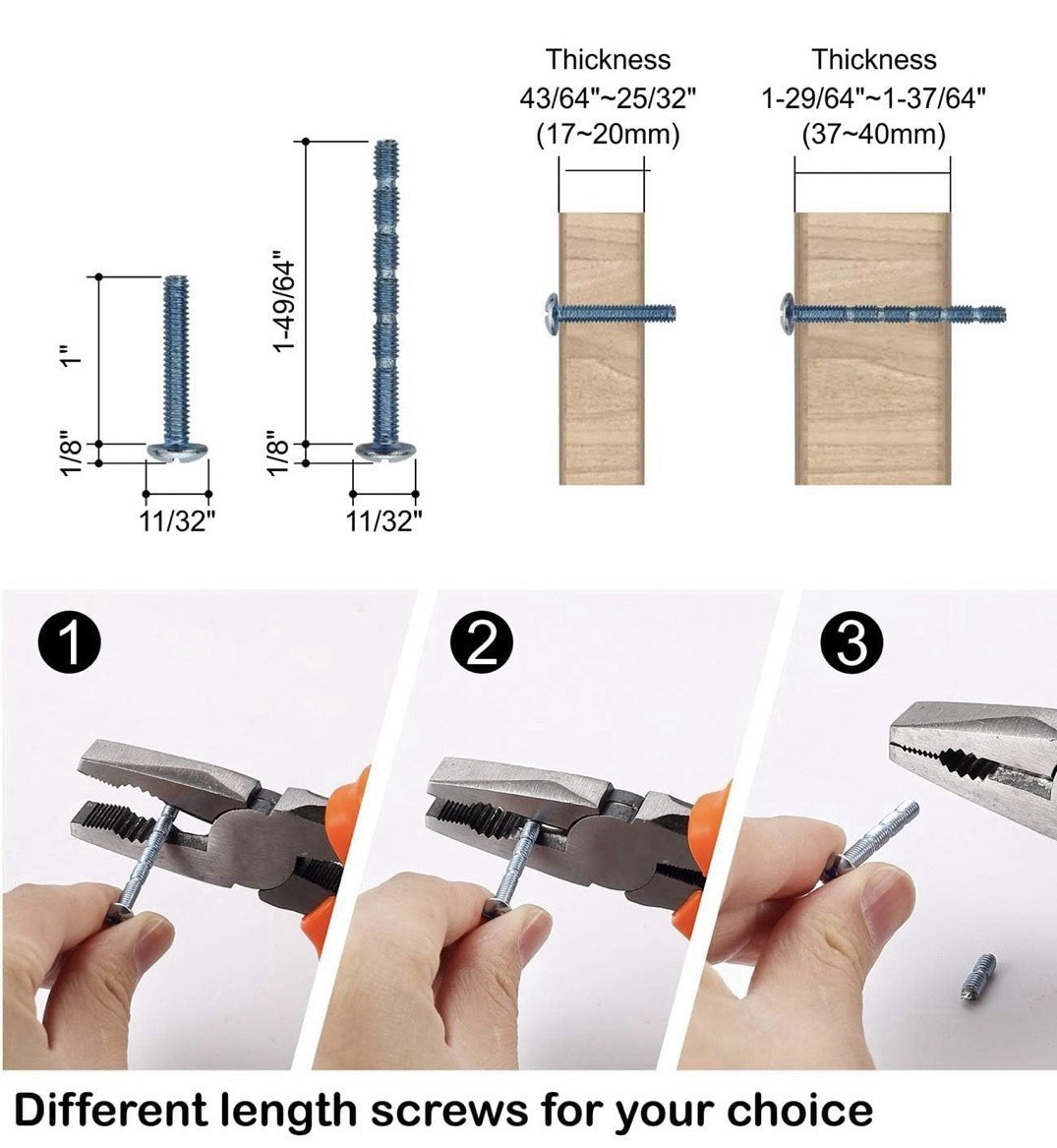 1"

1/8"

11/32"

1-49/64"

1/8"

11/32"

Thickness
43/64"~25/32"
(17~20mm)

Thickness
1-29/64"~1-37/64"
(37~40mm)

1

2

3

Different length screws for your choice