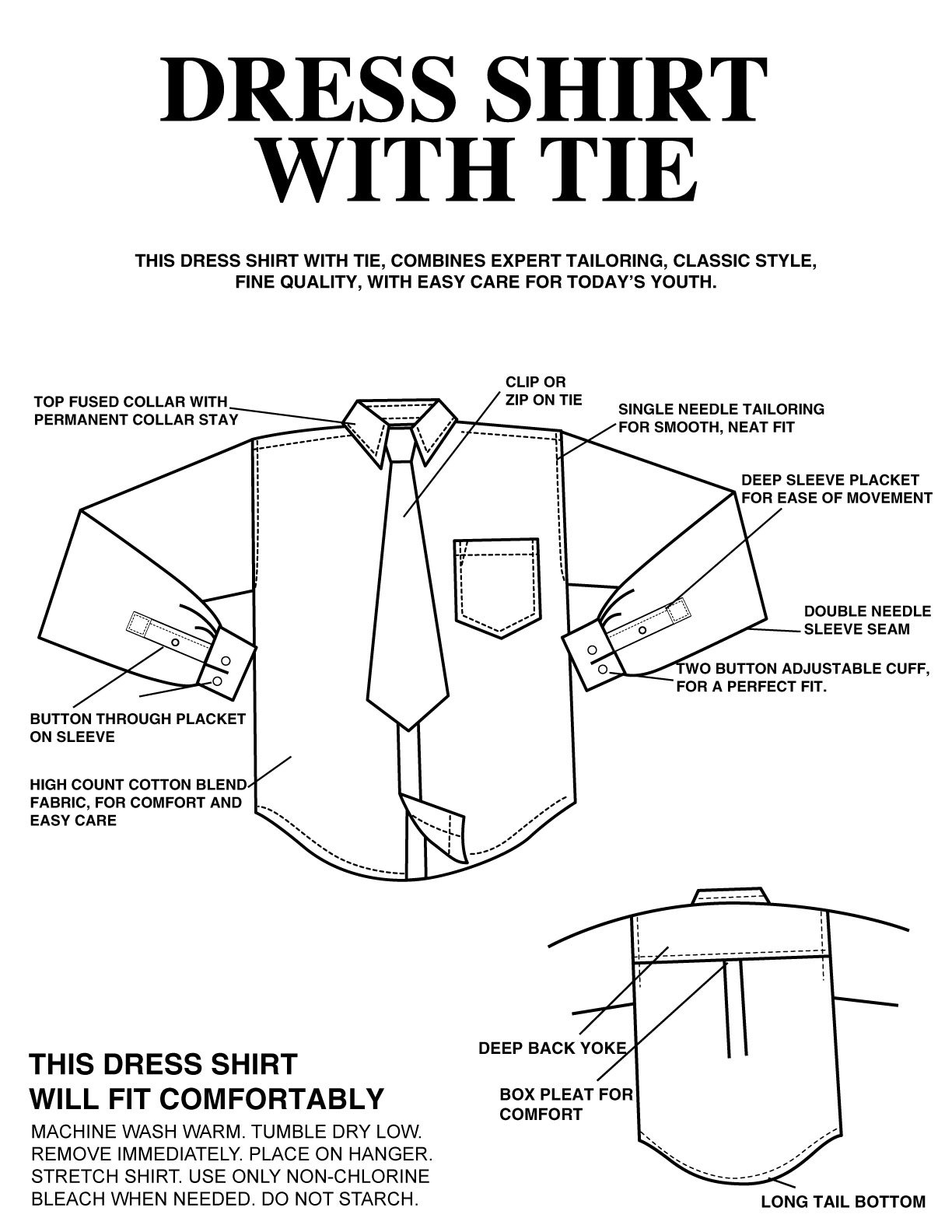 DRESS SHIRT WITH TIE

THIS DRESS SHIRT WITH TIE, COMBINES EXPERT TAILORING, CLASSIC STYLE, FINE QUALITY, WITH EASY CARE FOR TODAY'S YOUTH.

TOP FUSED COLLAR WITH PERMANENT COLLAR STAY

CLIP OR ZIP ON TIE

SINGLE NEEDLE TAILORING FOR SMOOTH, NEAT FIT

DEEP SLEEVE PLACKET FOR EASE OF MOVEMENT

DOUBLE NEEDLE SLEEVE SEAM

TWO BUTTON ADJUSTABLE CUFF, FOR A PERFECT FIT.

BUTTON THROUGH PLACKET ON SLEEVE

HIGH COUNT COTTON BLEND FABRIC, FOR COMFORT AND EASY CARE

DEEP BACK YOKE

BOX PLEAT FOR COMFORT

LONG TAIL BOTTOM

THIS DRESS SHIRT WILL FIT COMFORTABLY

MACHINE WASH WARM. TUMBLE DRY LOW. REMOVE IMMEDIATELY. PLACE ON HANGER. STRETCH SHIRT. USE ONLY NON-CHLORINE BLEACH WHEN NEEDED. DO NOT STARCH.