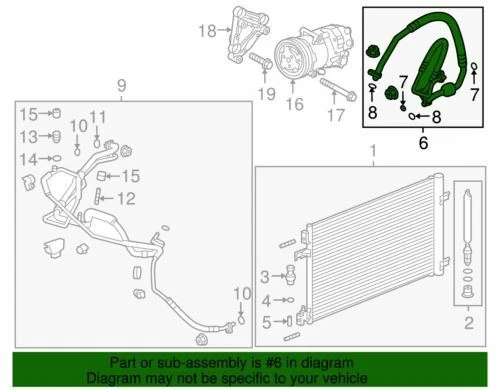 18

19

16

17

7

7

8

8

6

9

15

13

14

10

11

15

12

10

1

3

4

5

2

Part or sub-assembly is #6 in diagram
Diagram may not be specific to your vehicle