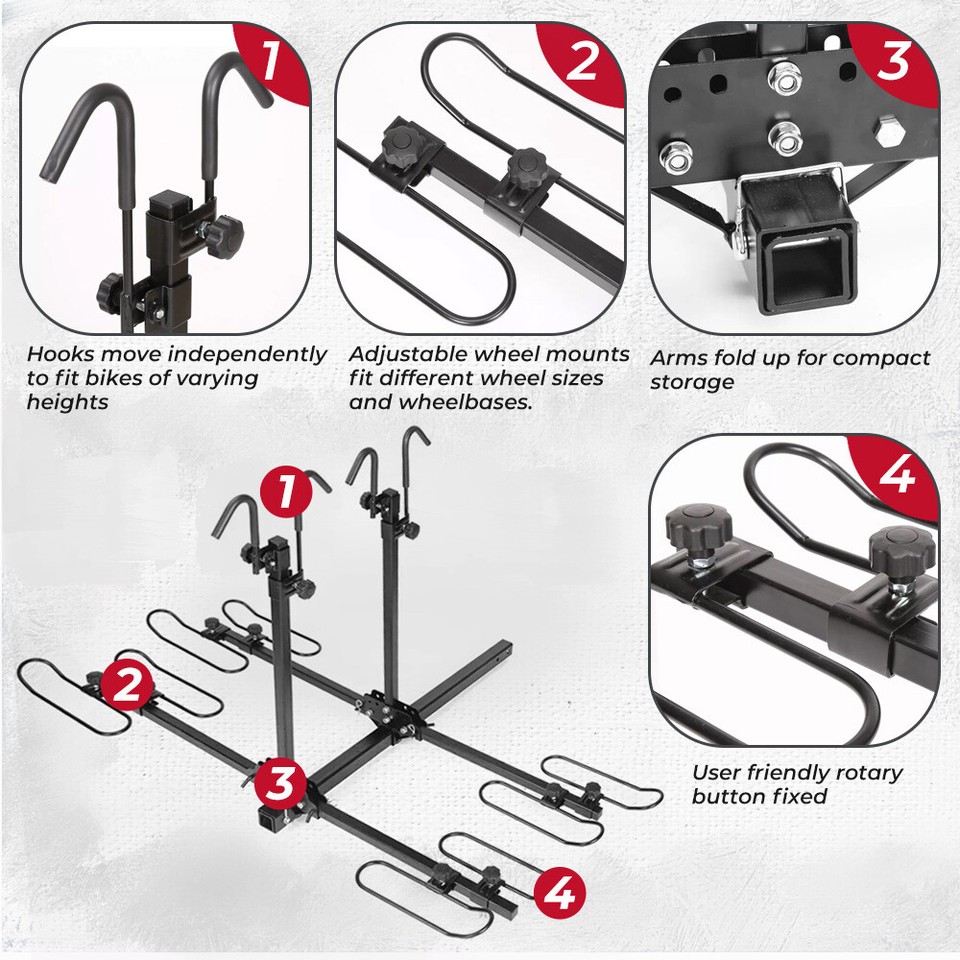 1

Hooks move independently to fit bikes of varying heights

2

Adjustable wheel mounts fit different wheel sizes and wheelbases.

3

Arms fold up for compact storage

1

2

3

4

4

User friendly rotary button fixed