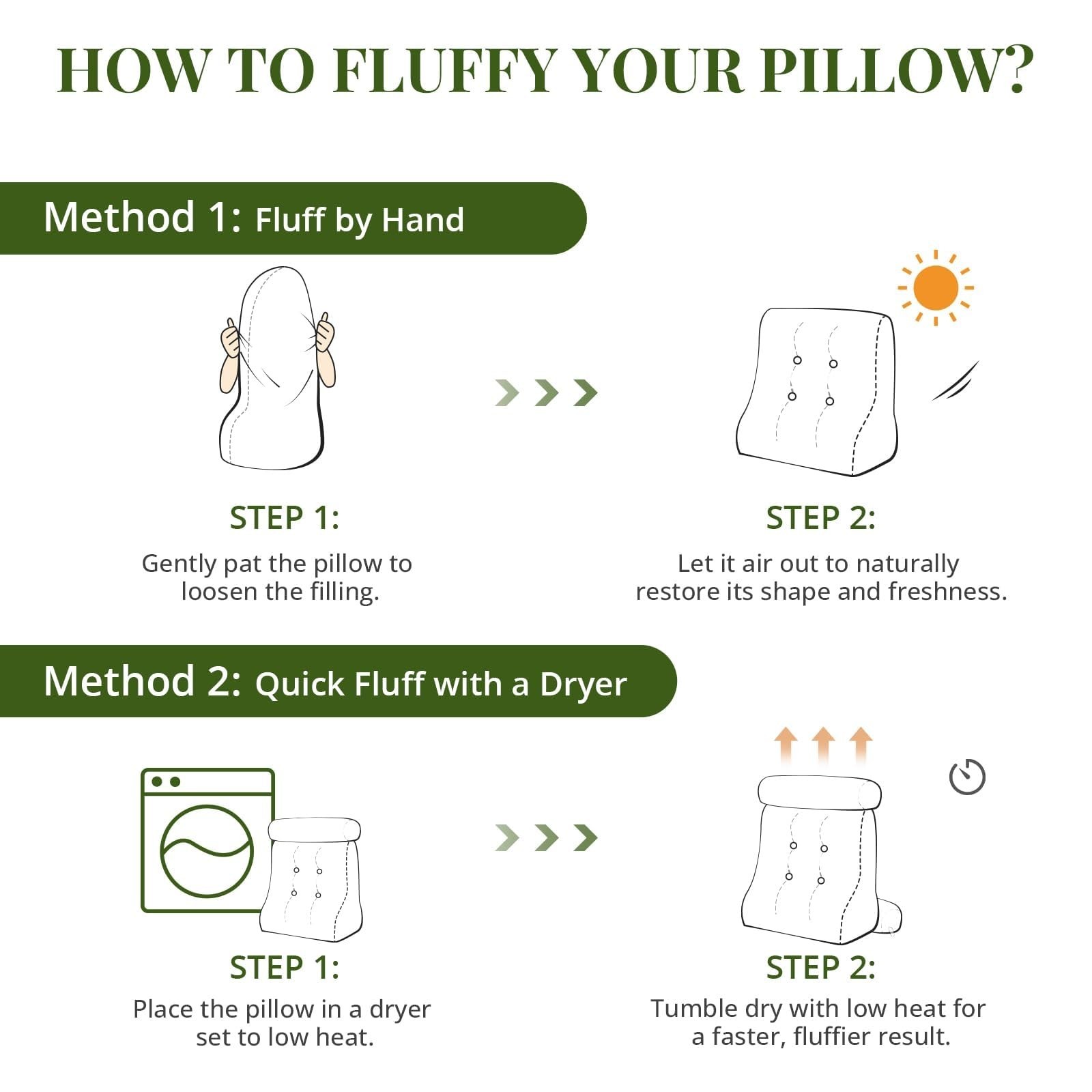 HOW TO FLUFFY YOUR PILLOW?

Method 1: Fluff by Hand

STEP 1:
Gently pat the pillow to loosen the filling.

STEP 2:
Let it air out to naturally restore its shape and freshness.

Method 2: Quick Fluff with a Dryer

STEP 1:
Place the pillow in a dryer set to low heat.

STEP 2:
Tumble dry with low heat for a faster, fluffier result.