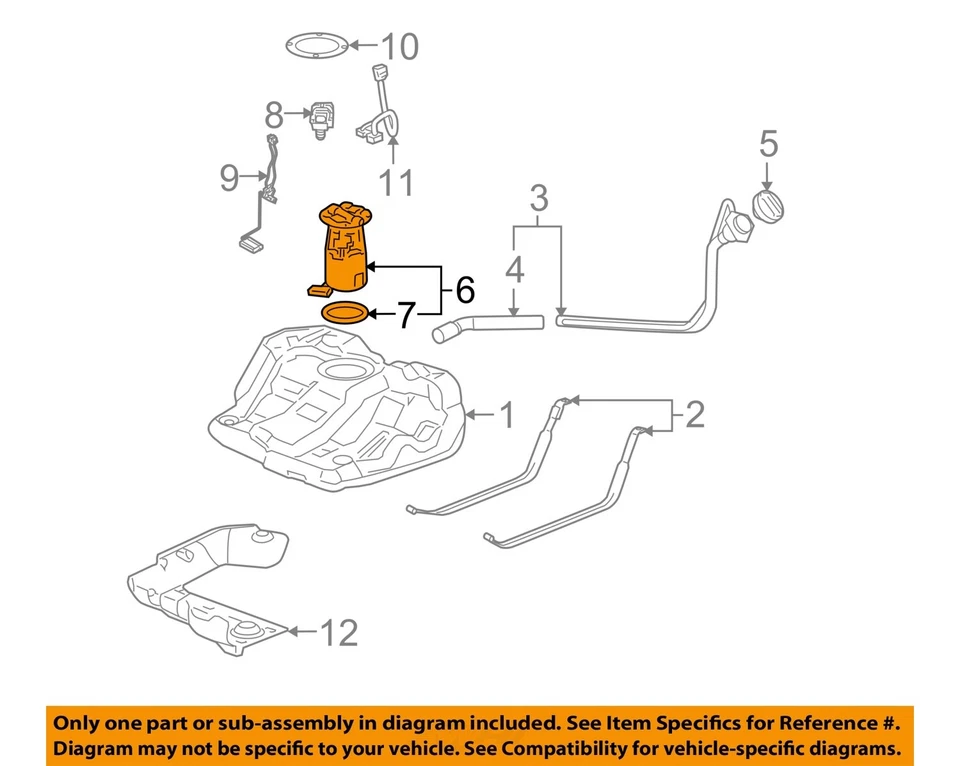 10
8
11
9
5
3
4
6
7
1
2
12

Only one part or sub-assembly in diagram included. See Item Specifics for Reference #.
Diagram may not be specific to your vehicle. See Compatibility for vehicle-specific diagrams.