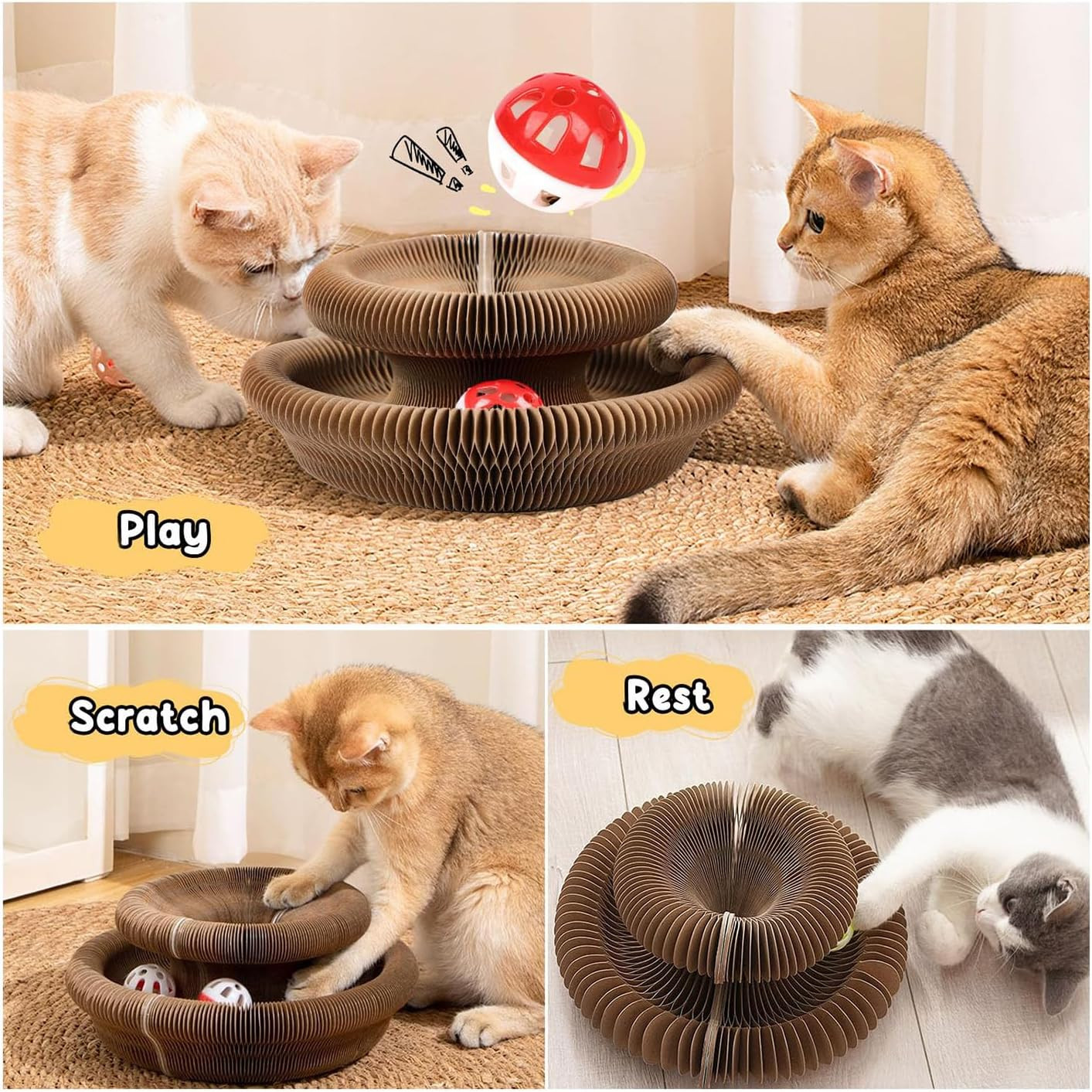 Play

Scratch

Rest