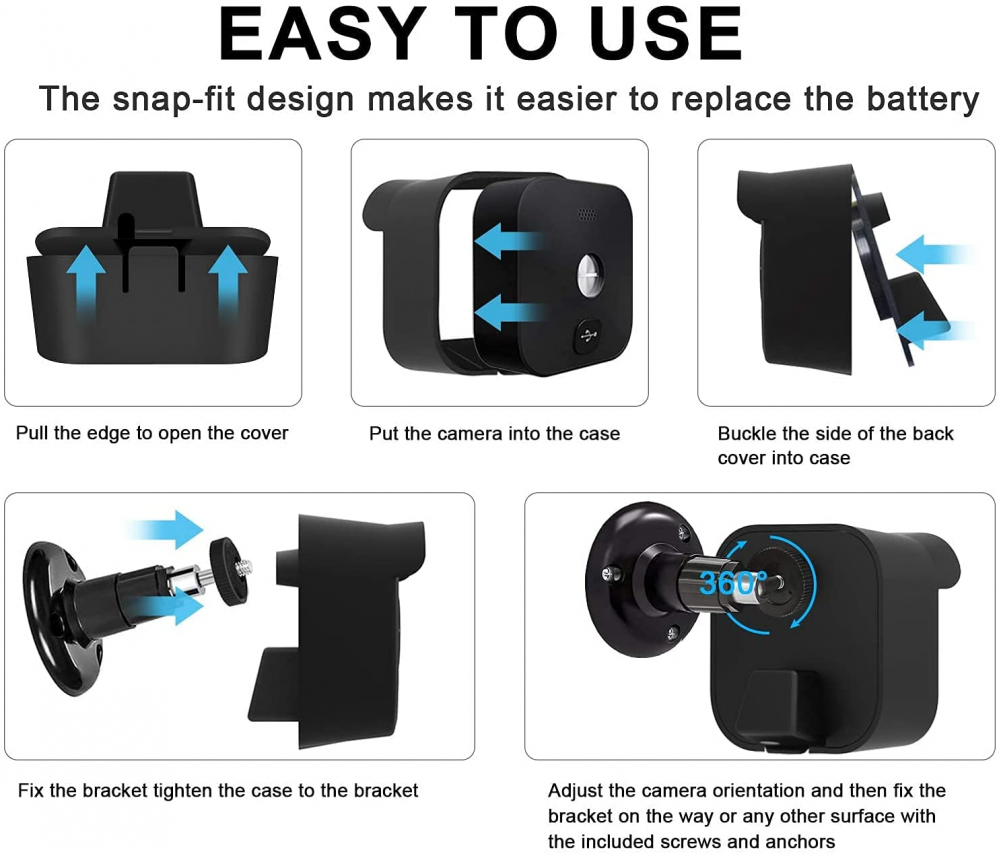 EASY TO USE

The snap-fit design makes it easier to replace the battery

Pull the edge to open the cover

Put the camera into the case

Buckle the side of the back cover into case

Fix the bracket tighten the case to the bracket

360°

Adjust the camera orientation and then fix the bracket on the way or any other surface with the included screws and anchors