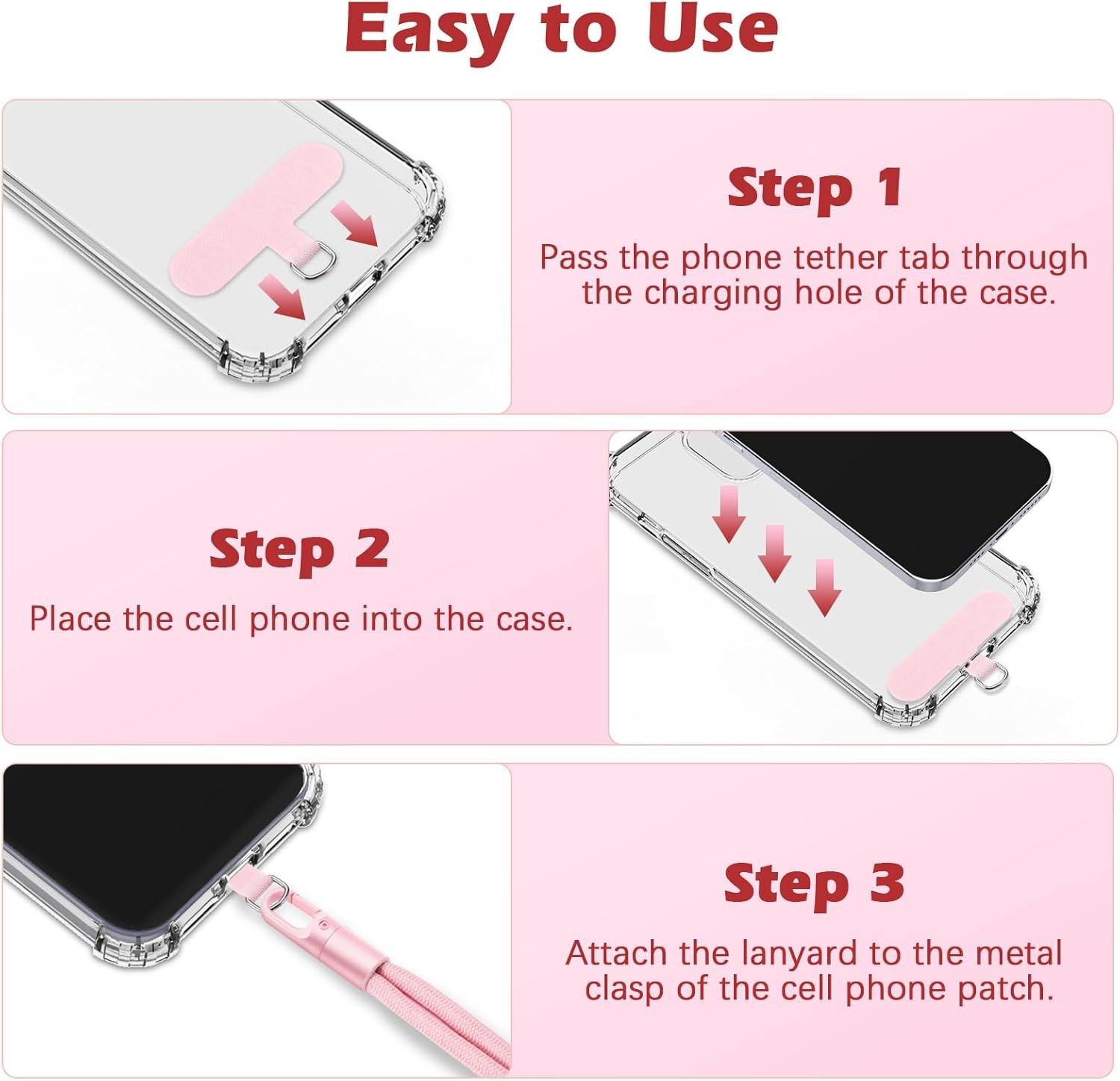 Easy to Use

Step 1

Pass the phone tether tab through the charging hole of the case.

Step 2

Place the cell phone into the case.

Step 3

Attach the lanyard to the metal clasp of the cell phone patch.