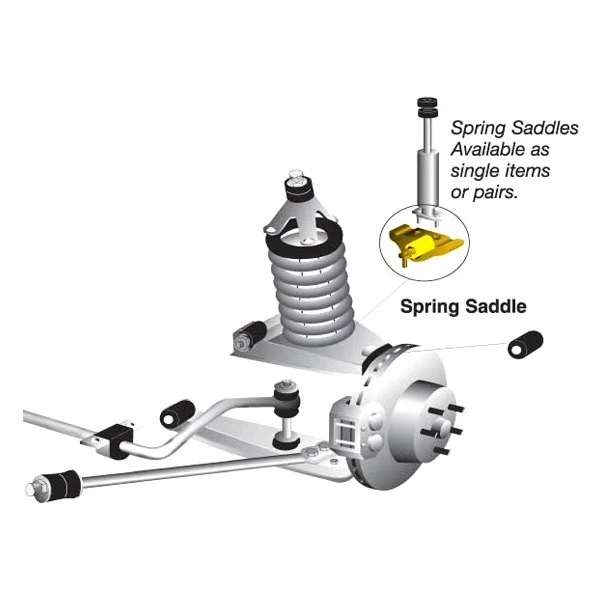 Spring Saddles Available as single items or pairs.

Spring Saddle