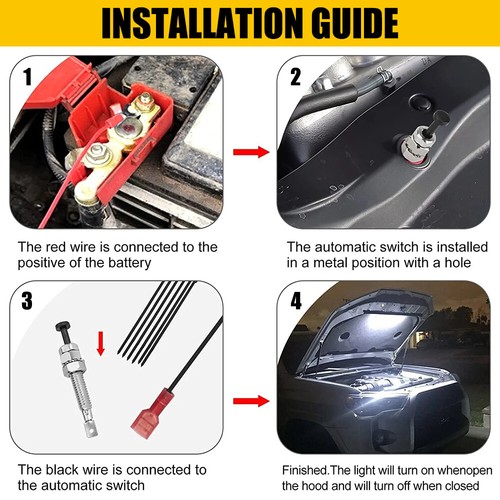 INSTALLATION GUIDE

1

The red wire is connected to the positive of the battery

2

The automatic switch is installed in a metal position with a hole

3

The black wire is connected to the automatic switch

4

Finished.The light will turn on whenopen the hood and will turn off when closed