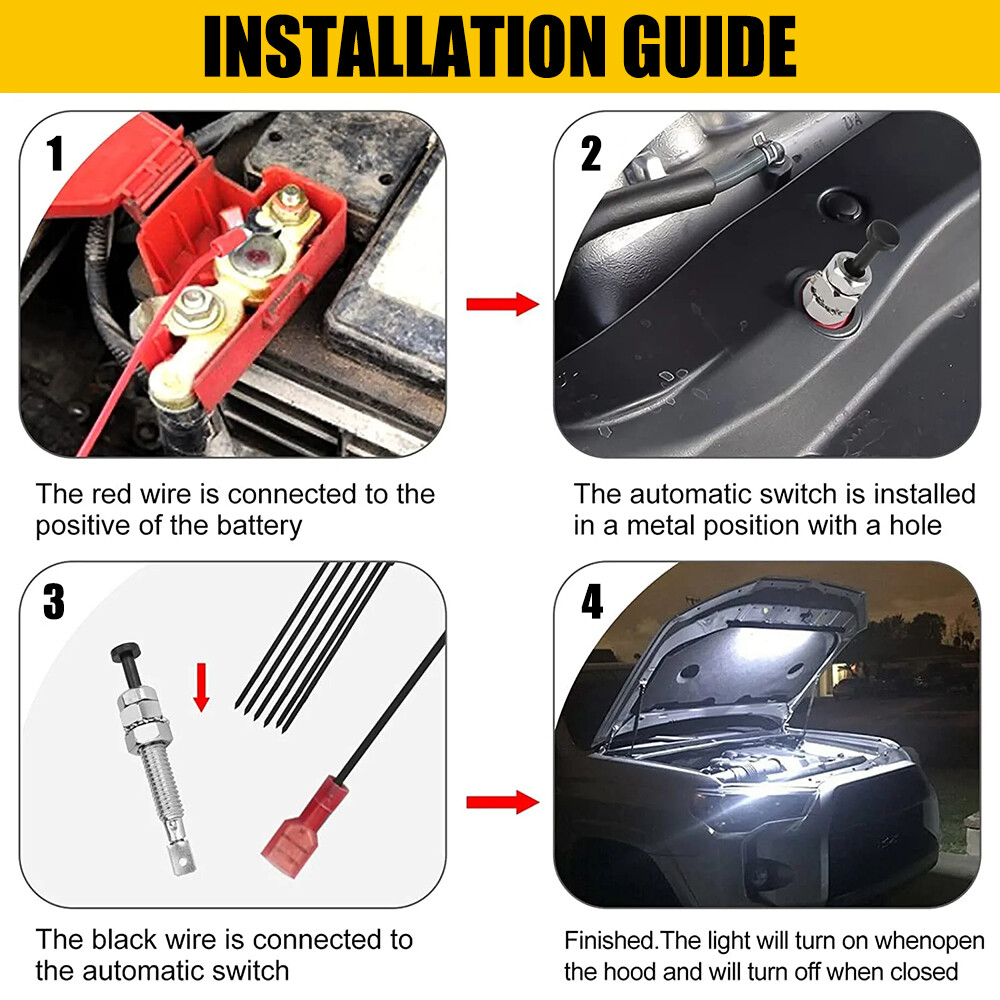 INSTALLATION GUIDE

1

The red wire is connected to the positive of the battery

2

The automatic switch is installed in a metal position with a hole

3

The black wire is connected to the automatic switch

4

Finished.The light will turn on whenopen the hood and will turn off when closed