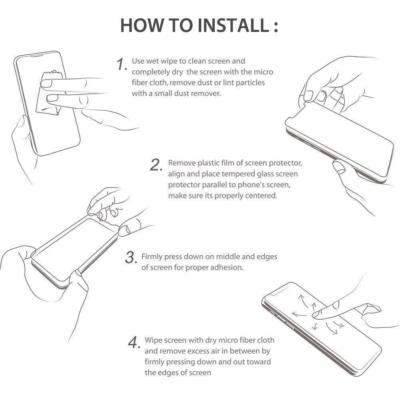 HOW TO INSTALL :

1. Use wet wipe to clean screen and completely dry the screen with the micro fiber cloth, remove dust or lint particles with a small dust remover.

2. Remove plastic film of screen protector, align and place tempered glass screen protector parallel to phone's screen, make sure its properly centered.

3. Firmly press down on middle and edges of screen for proper adhesion.

4. Wipe screen with dry micro fiber cloth and remove excess air in between by firmly pressing down and out toward the edges of screen