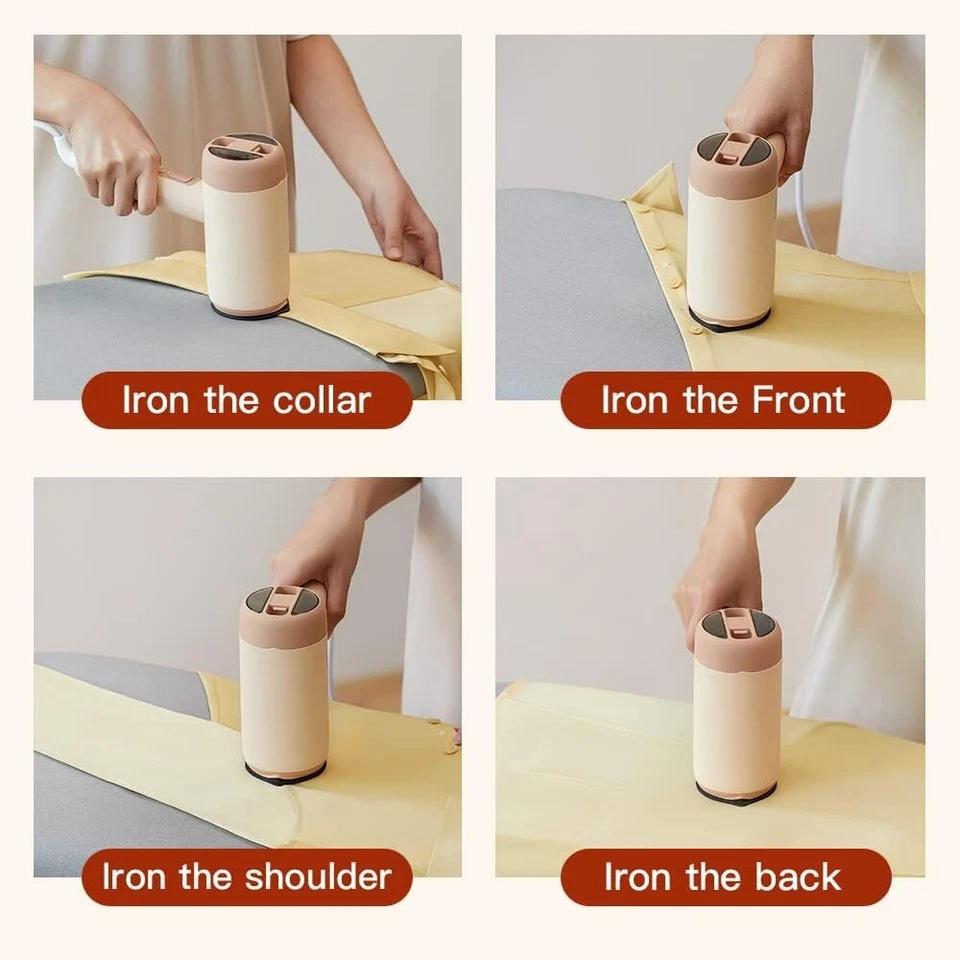 Iron the collar

Iron the Front

Iron the shoulder

Iron the back