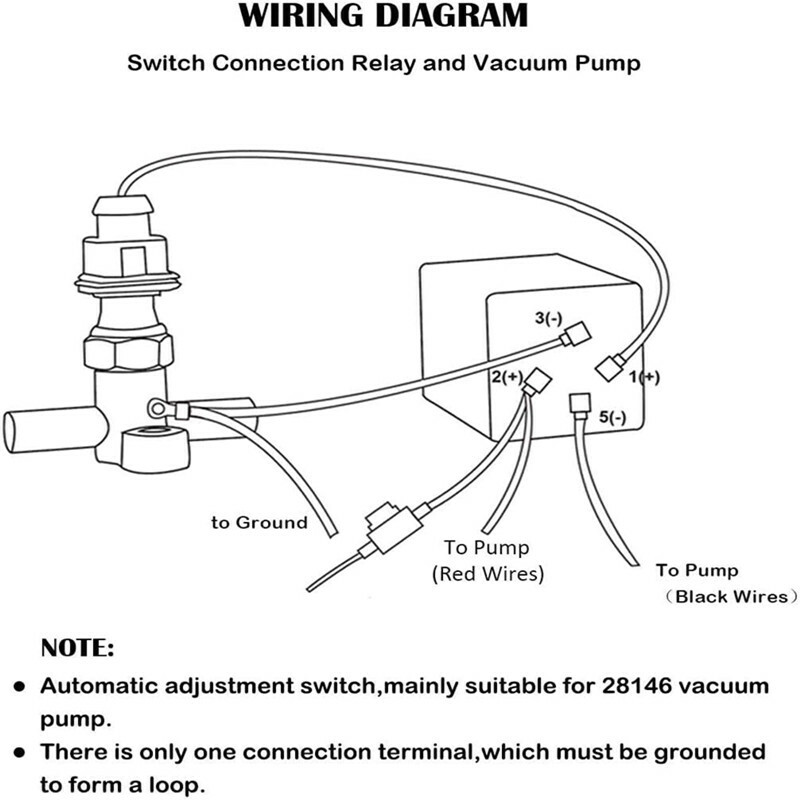 WIRING DIAGRAM

Switch Connection Relay and Vacuum Pump

3(-)

2(+)

1(+)

5(-)

to Ground

To Pump
(Red Wires)

To Pump
（Black Wires）

NOTE:

● Automatic adjustment switch,mainly suitable for 28146 vacuum pump.

● There is only one connection terminal,which must be grounded to form a loop.