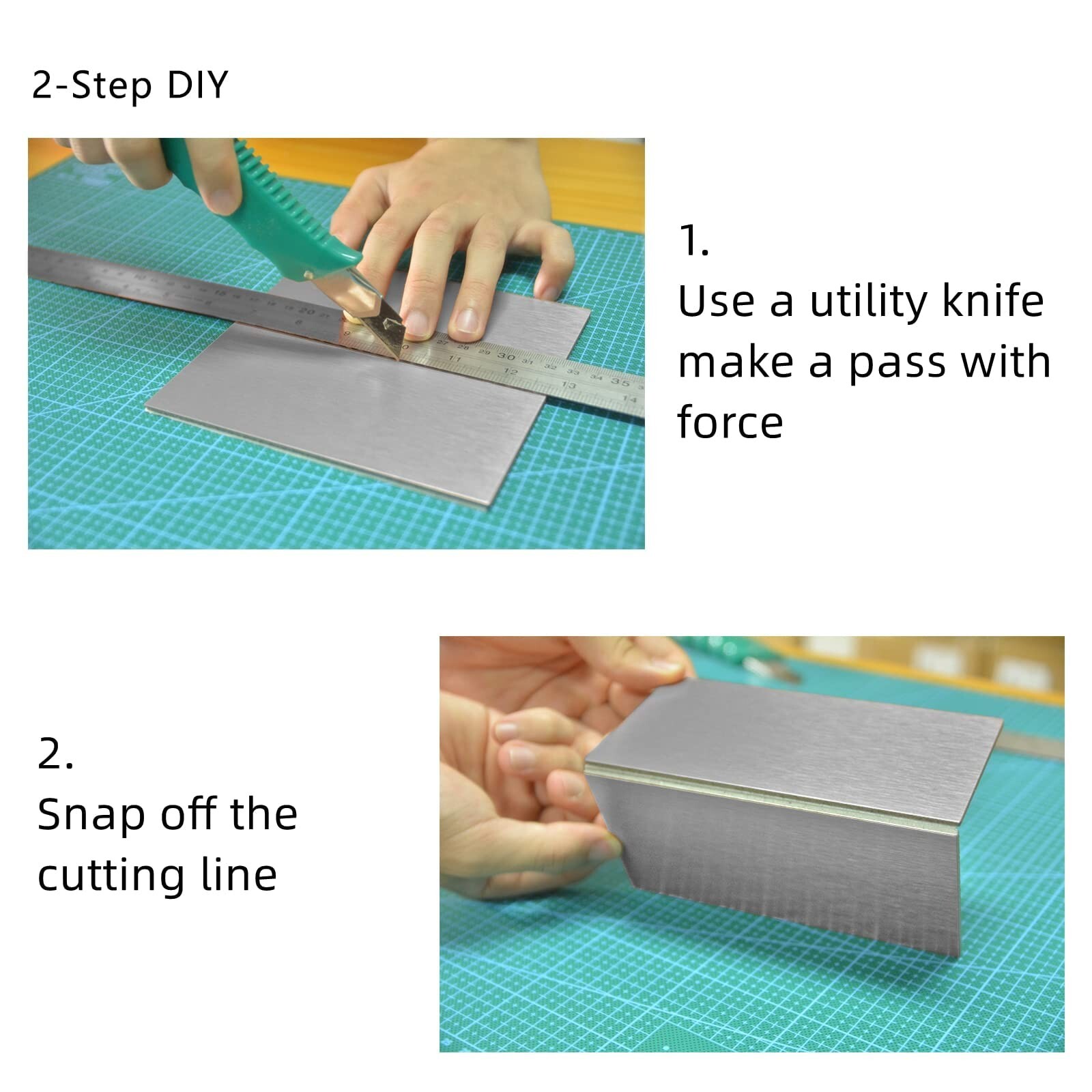 2-Step DIY

1.
Use a utility knife make a pass with force

2.
Snap off the cutting line