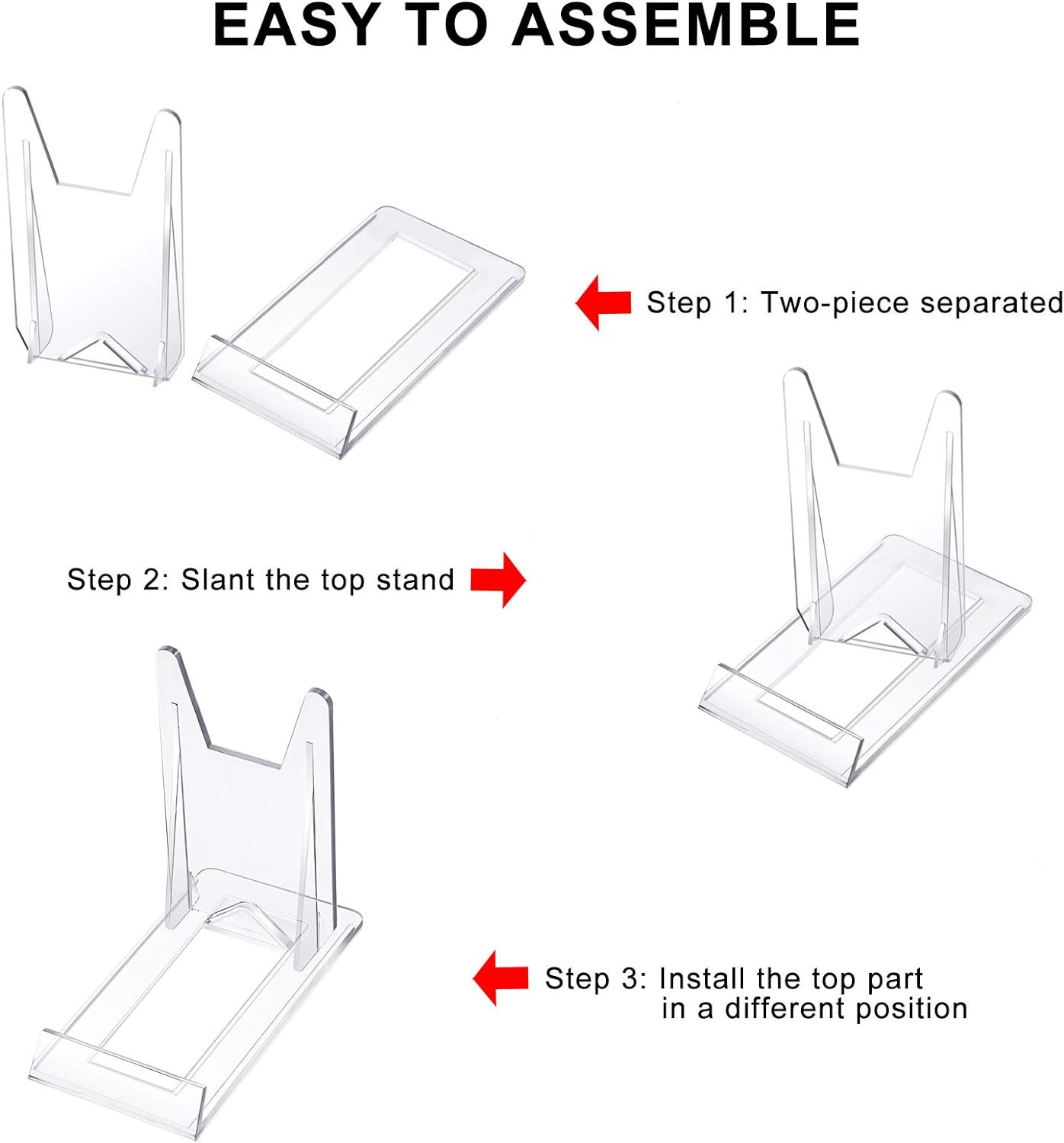 EASY TO ASSEMBLE

Step 1: Two-piece separated

Step 2: Slant the top stand

Step 3: Install the top part in a different position