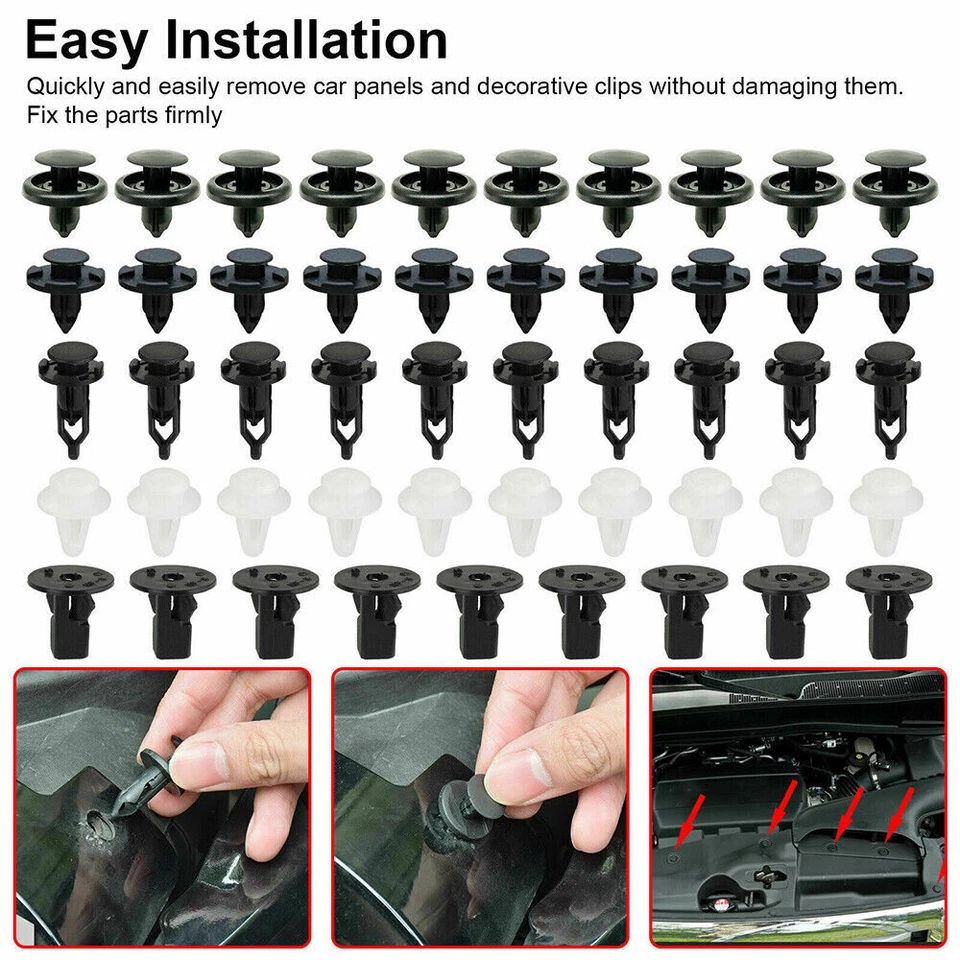 Easy Installation
Quickly and easily remove car panels and decorative clips without damaging them. Fix the parts firmly