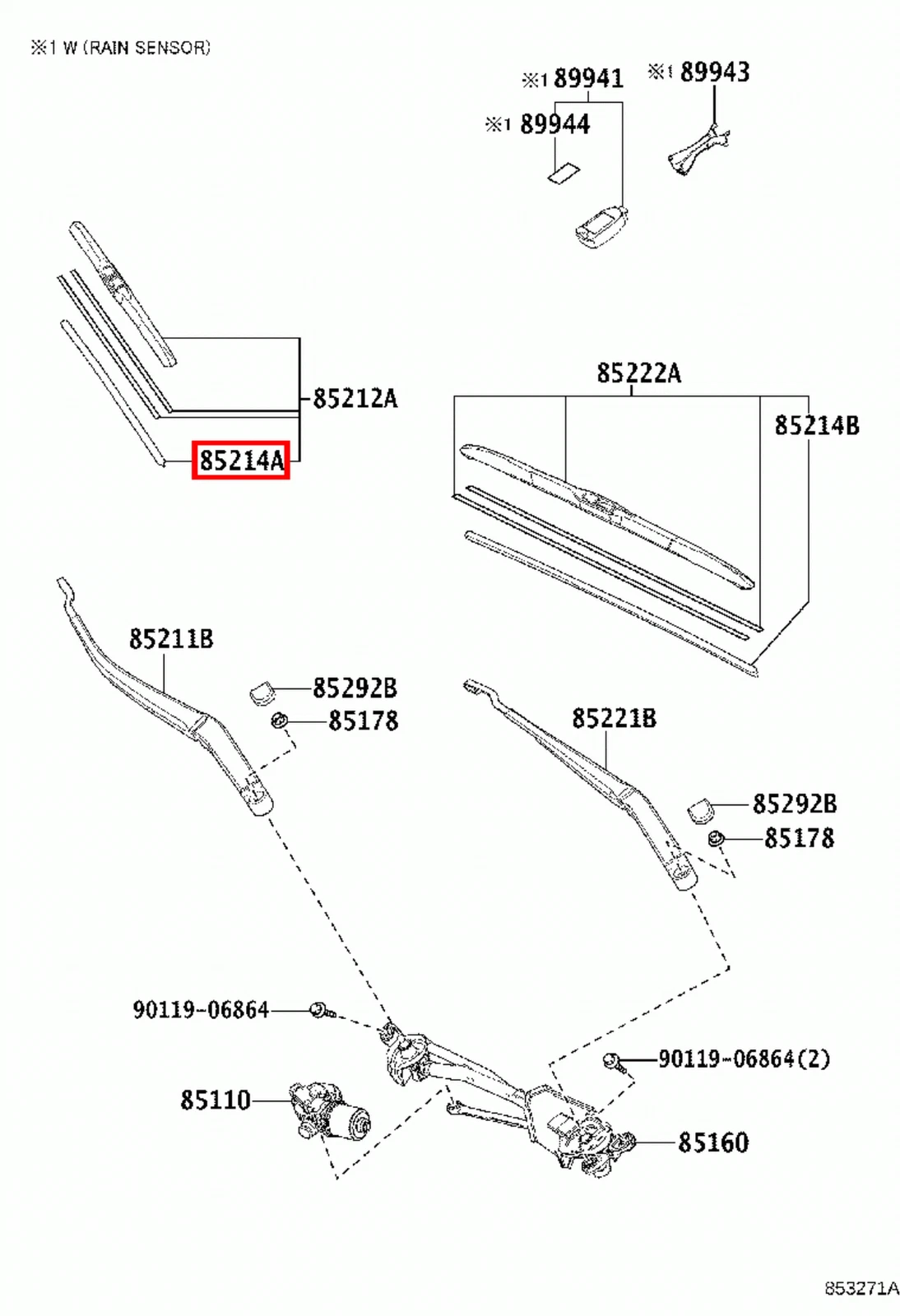 ※1 W (RAIN SENSOR)

※1 89941
※1 89943
※1 89944

85212A
85214A

85222A
85214B

85211B
85292B
85178

85221B
85292B
85178

90119-06864
90119-06864(2)
85110
85160

853271A