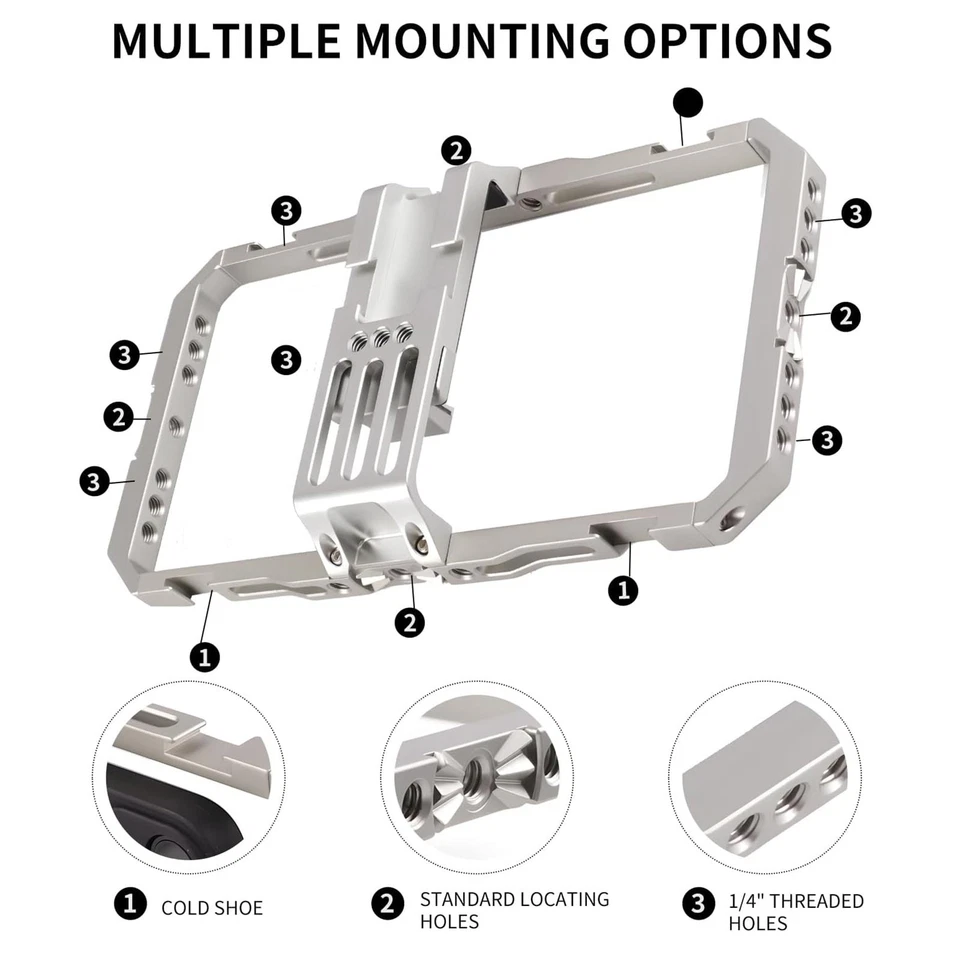 MULTIPLE MOUNTING OPTIONS

2
3
3
2
3
3
2
3
3
1
2
1

1 COLD SHOE

2 STANDARD LOCATING HOLES

3 1/4" THREADED HOLES