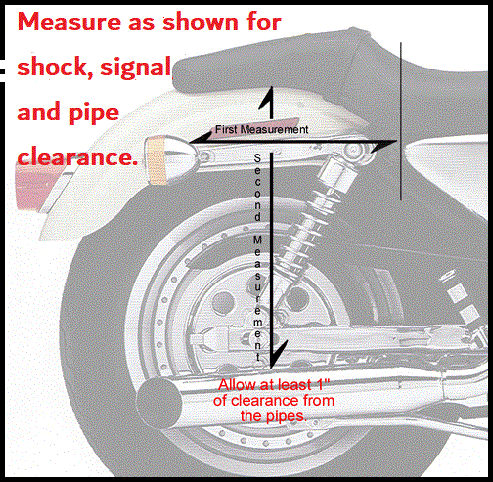 Measure as shown for shock, signal, and pipe clearance.

First Measurement

Second Measurement

Allow at least 1" of clearance from the pipes.