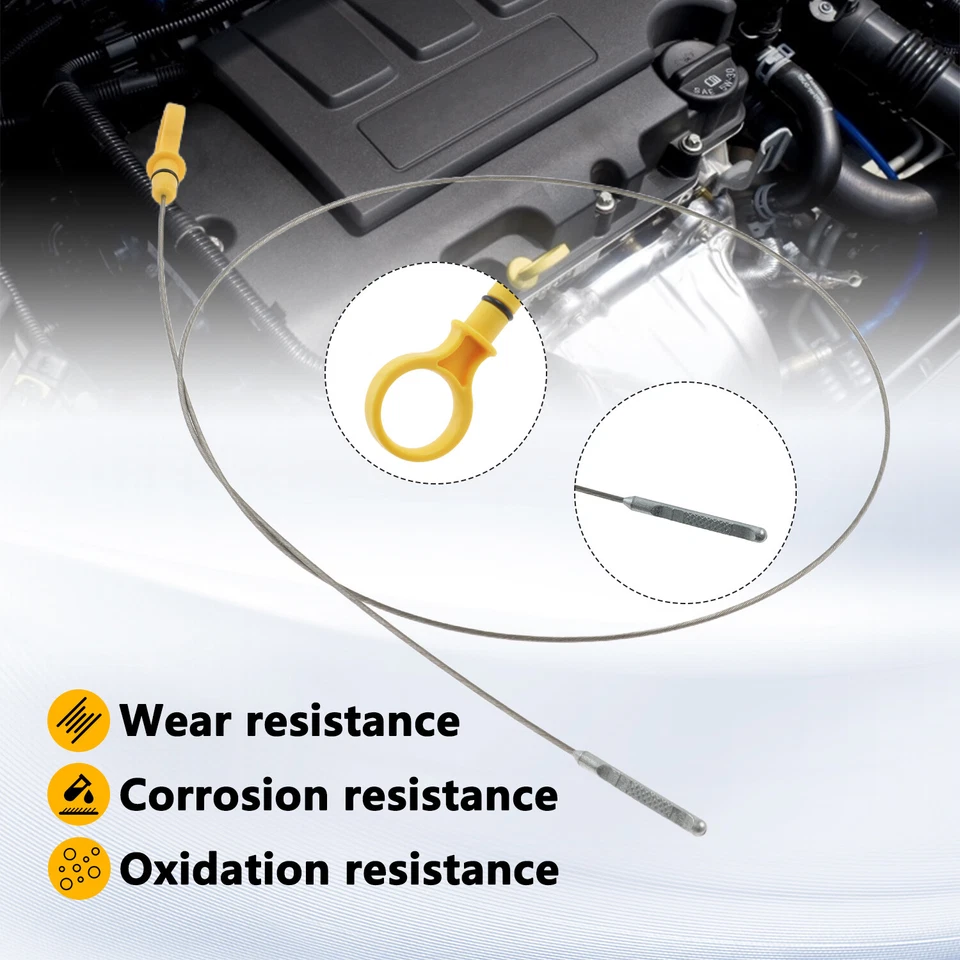 SAE 5W-30

Wear resistance

Corrosion resistance

Oxidation resistance