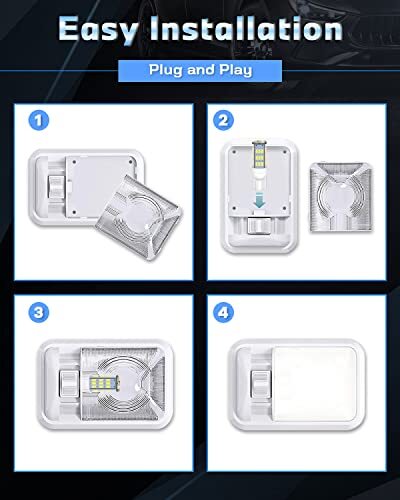 Easy Installation

Plug and Play

1

2

3

4