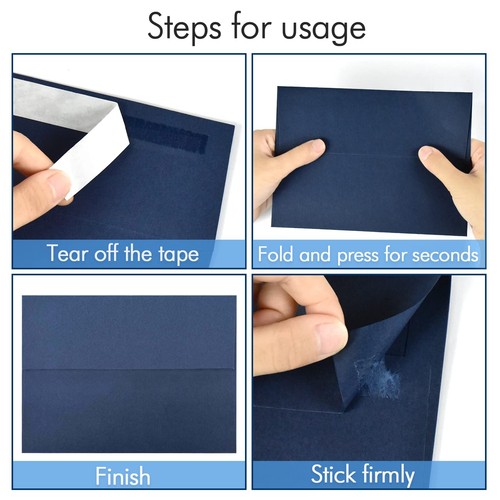 Steps for usage

Tear off the tape

Fold and press for seconds

Finish

Stick firmly