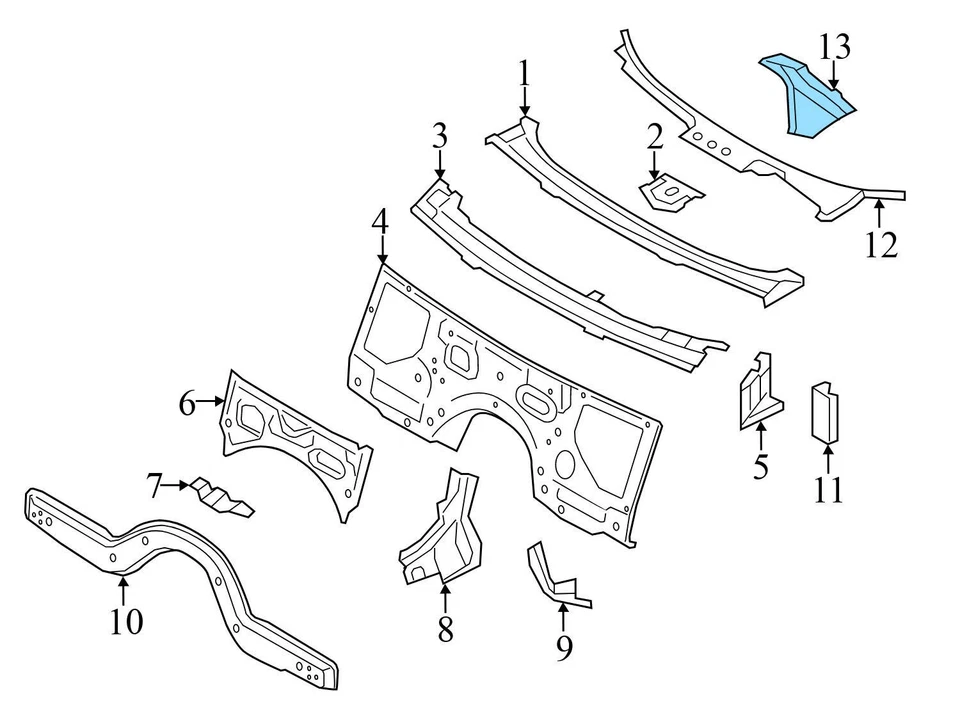 13
1
2
3
12
4
6
5
11
7
10
8
9