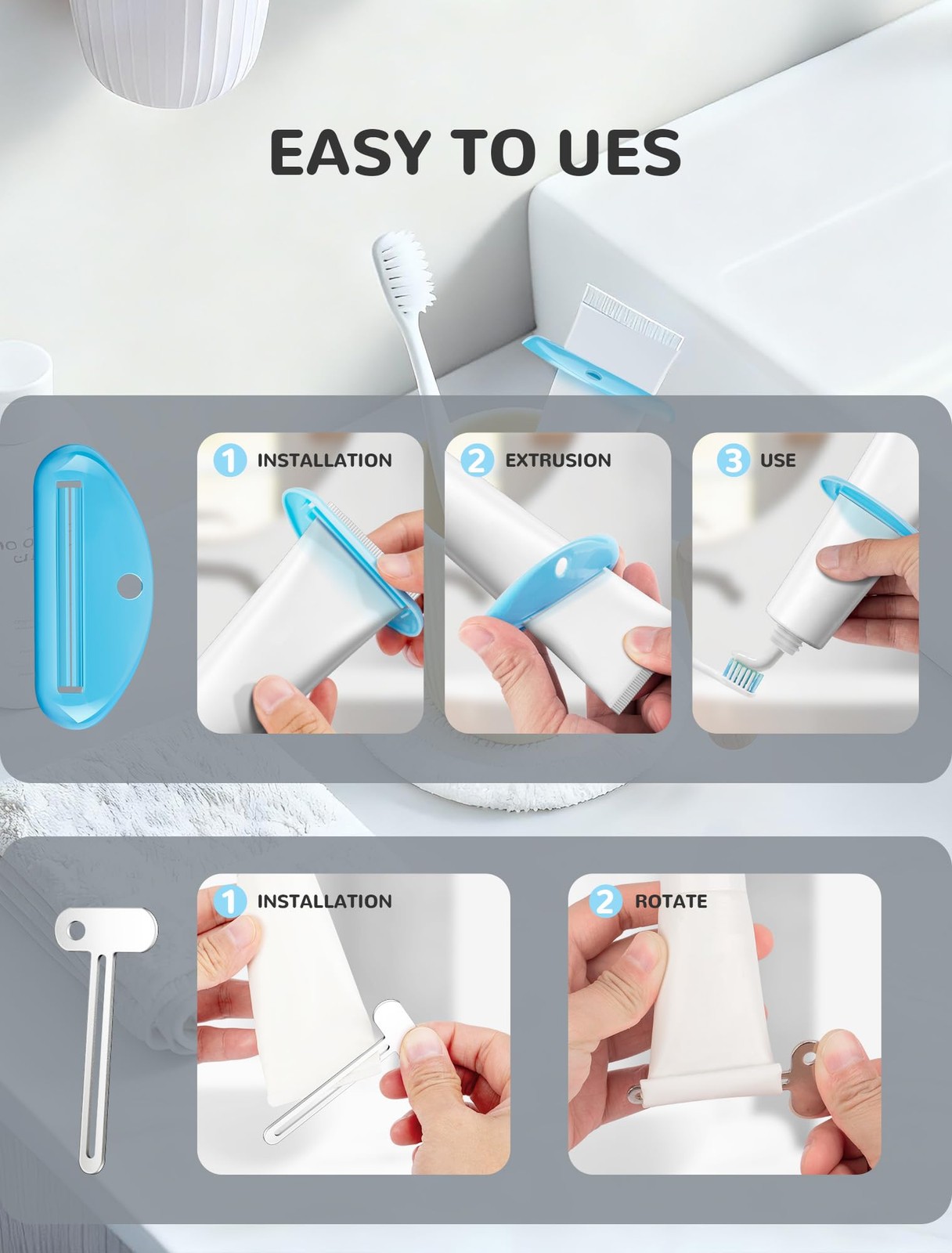 EASY TO UES

1 INSTALLATION

2 EXTRUSION

3 USE

1 INSTALLATION

2 ROTATE