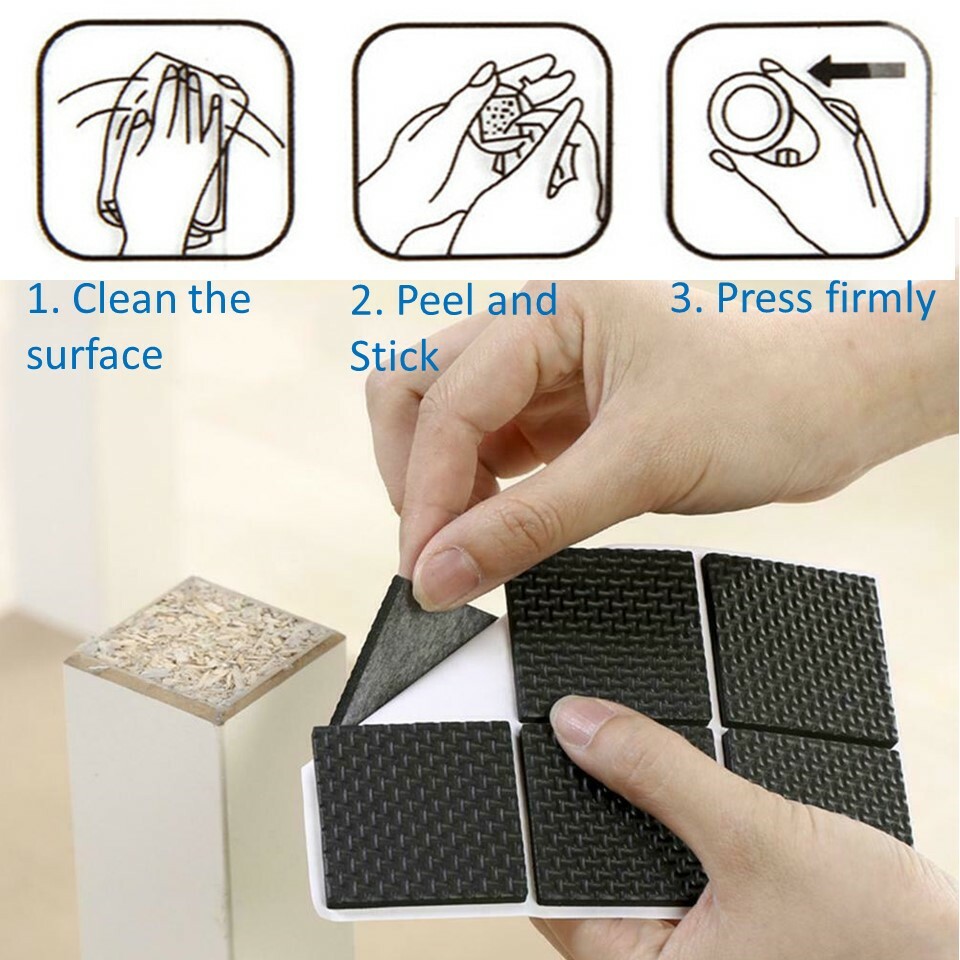 1. Clean the surface

2. Peel and Stick

3. Press firmly