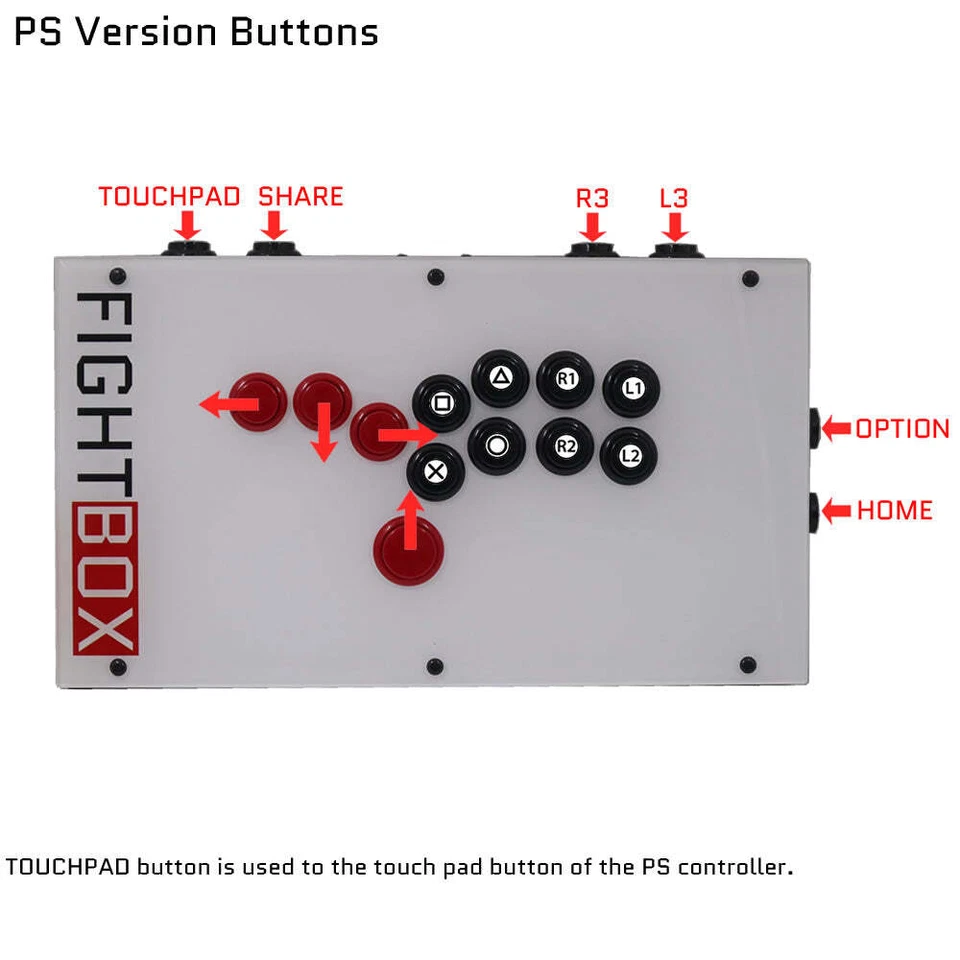 PS Version Buttons

TOUCHPAD SHARE R3 L3

FIGHTBOX

R1 L1 R2 L2

OPTION

HOME

TOUCHPAD button is used to the touch pad button of the PS controller.