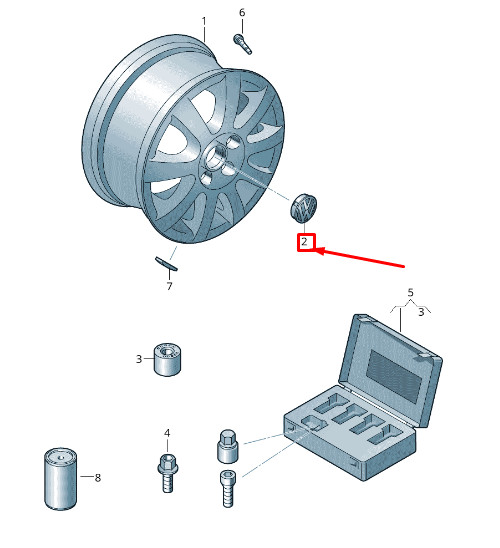 1
6
2
7
5
3
3
4
8